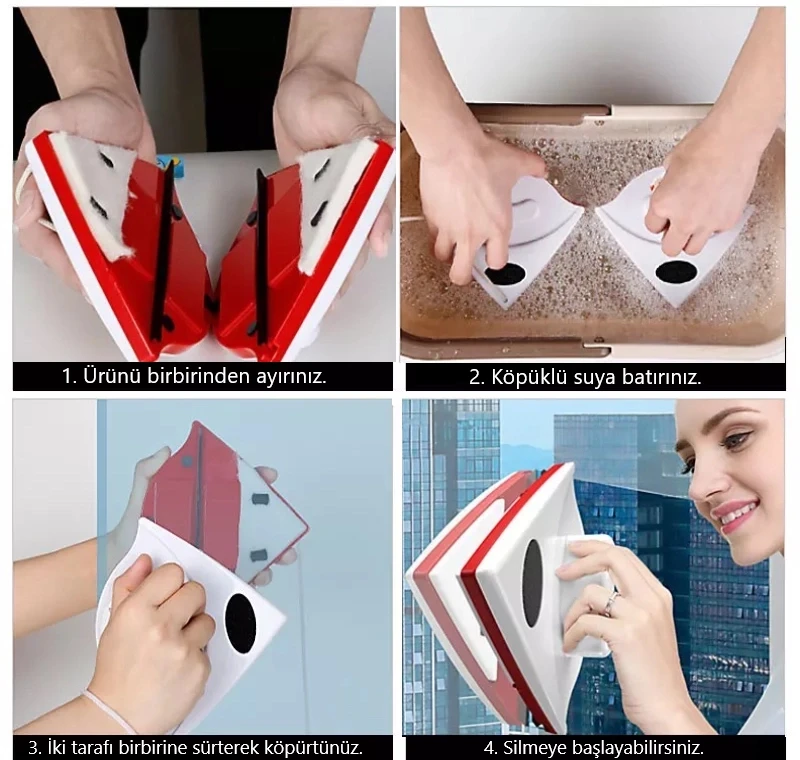 1. Ürünü birbirinden ayırınız.

2. Köpüklü suya batırınız.

3. İki tarafı birbirine sürterek köpürtünüz.

4. Silmeye başlayabilirsiniz.