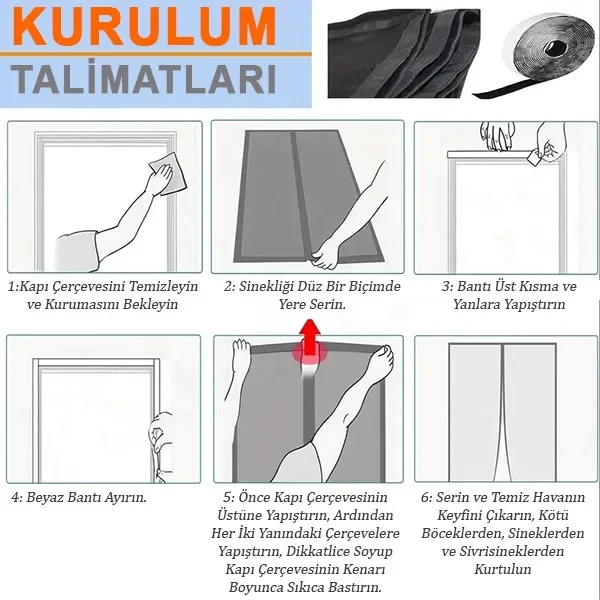 KURULUM
TALİMATLARI

1:Kapı Çerçevesini Temizleyin ve Kurumasını Bekleyin

2: Sinekliği Düz Bir Biçimde Yere Serin.

3: Bantı Üst Kısma ve Yanlara Yapıştırın

4: Beyaz Bantı Ayırın.

5: Önce Kapı Çerçevesinin Üstüne Yapıştırın, Ardından Her İki Yanındaki Çerçevelere Yapıştırın, Dikkatlice Soyup Kapı Çerçevesinin Kenarı Boyunca Sıkıca Bastırın.

6: Serin ve Temiz Havanın Keyfini Çıkarın, Kötü Böceklerden, Sineklerden ve Sivrisineklerden Kurtulun