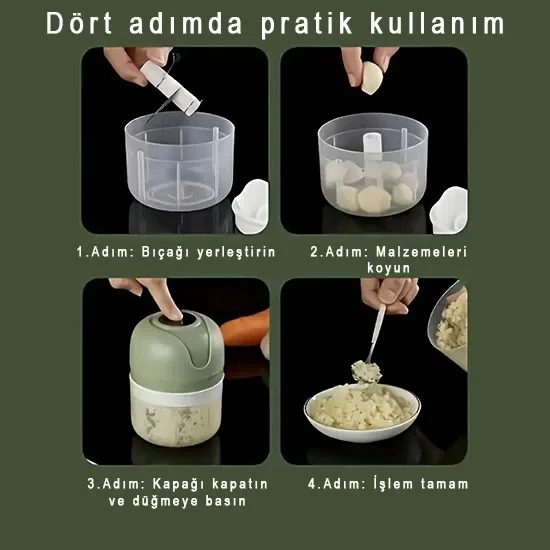 Dört adımda pratik kullanım

1.Adım: Bıçağı yerleştirin

2.Adım: Malzemeleri koyun

3.Adım: Kapağı kapatın ve düğmeye basın

4.Adım: İşlem tamam