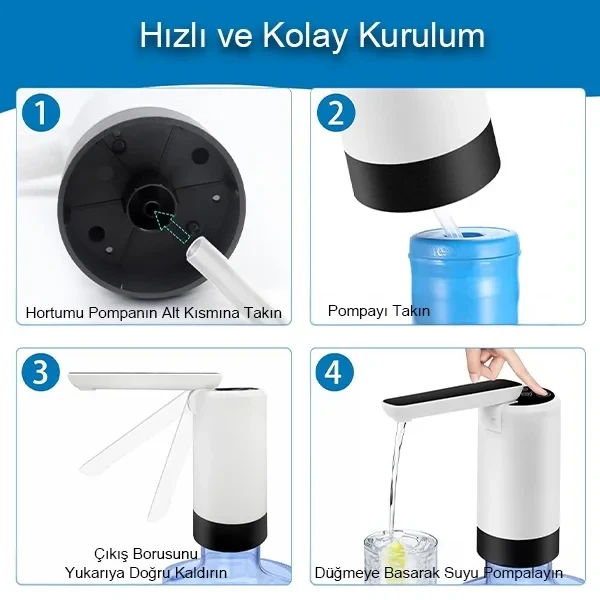 Hızlı ve Kolay Kurulum

1

Hortumu Pompanın Alt Kısmına Takın

2

Pompayı Takın

3

Çıkış Borusunu Yukarıya Doğru Kaldırın

4

Düğmeye Basarak Suyu Pompalayın