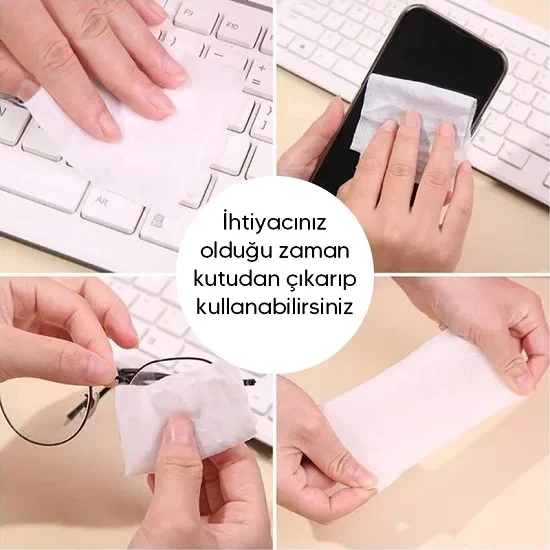 F9 F10
Alt

İhtiyacınız olduğu zaman kutudan çıkarıp kullanabilirsiniz