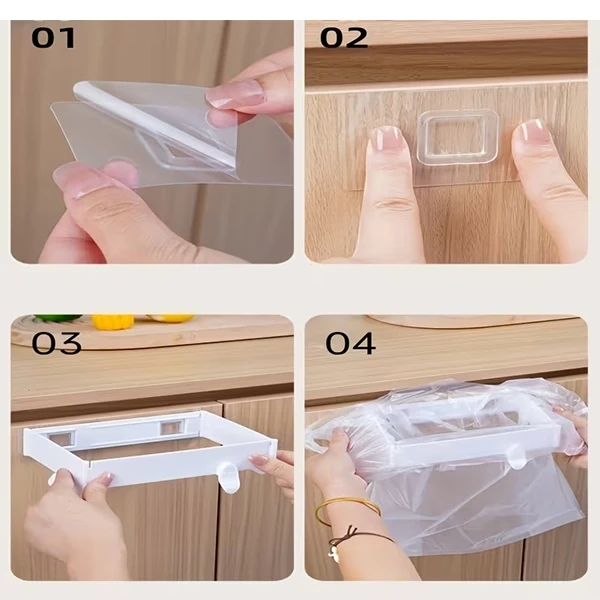 01

02

03

04