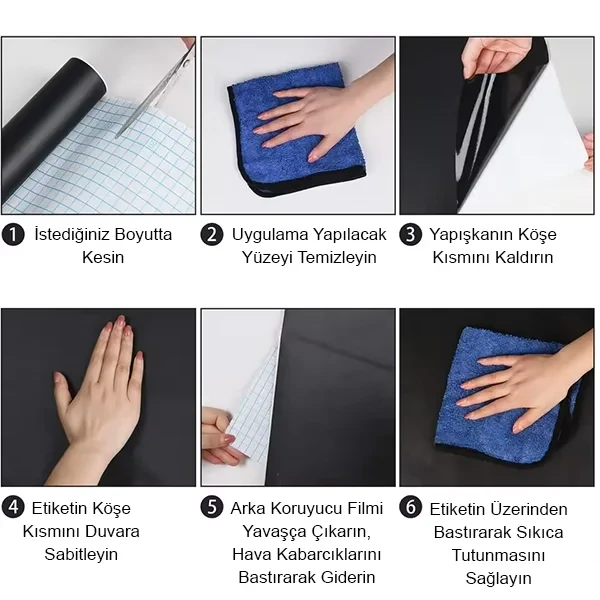 1 İstediğiniz Boyutta Kesin

2 Uygulama Yapılacak Yüzeyi Temizleyin

3 Yapışkanın Köşe Kısmını Kaldırın

4 Etiketin Köşe Kısmını Duvara Sabitleyin

5 Arka Koruyucu Filmi Yavaşça Çıkarın, Hava Kabarcıklarını Bastırarak Giderin

6 Etiketin Üzerinden Bastırarak Sıkıca Tutunmasını Sağlayın