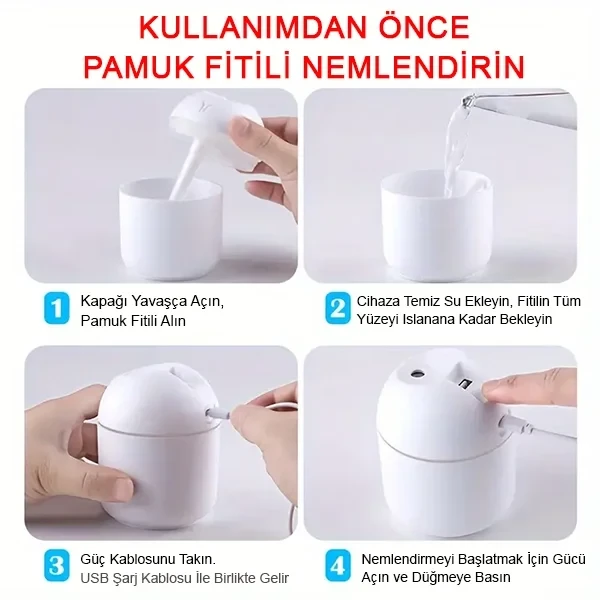 KULLANIMDAN ÖNCE
PAMUK FİTİLİ NEMLENDİRİN

1 Kapağı Yavaşça Açın,
Pamuk Fitili Alın

2 Cihaza Temiz Su Ekleyin, Fitilin Tüm
Yüzeyi Islanana Kadar Bekleyin

3 Güç Kablosunu Takın.
USB Şarj Kablosu İle Birlikte Gelir

4 Nemlendirmeyi Başlatmak İçin Gücü
Açın ve Düğmeye Basın