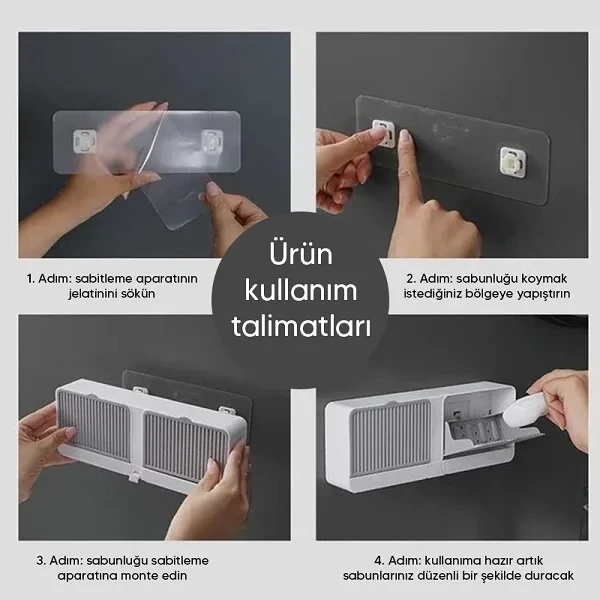 Ürün kullanım talimatları

1. Adım: sabitleme aparatının jelatinini sökün

2. Adım: sabunluğu koymak istediğiniz bölgeye yapıştırın

3. Adım: sabunluğu sabitleme aparatına monte edin

4. Adım: kullanıma hazır artık sabunlarınız düzenli bir şekilde duracak