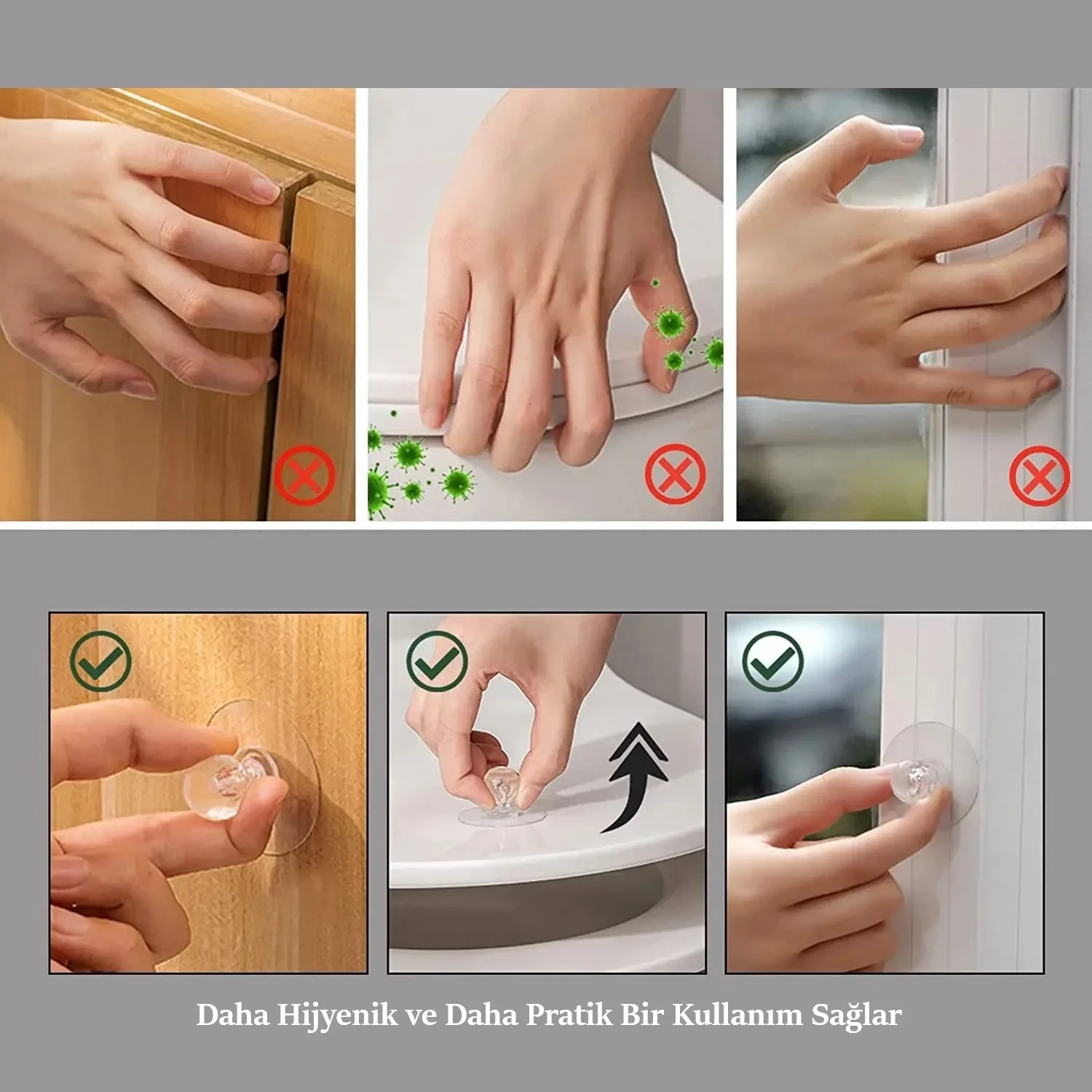 Daha Hijyenik ve Daha Pratik Bir Kullanım Sağlar