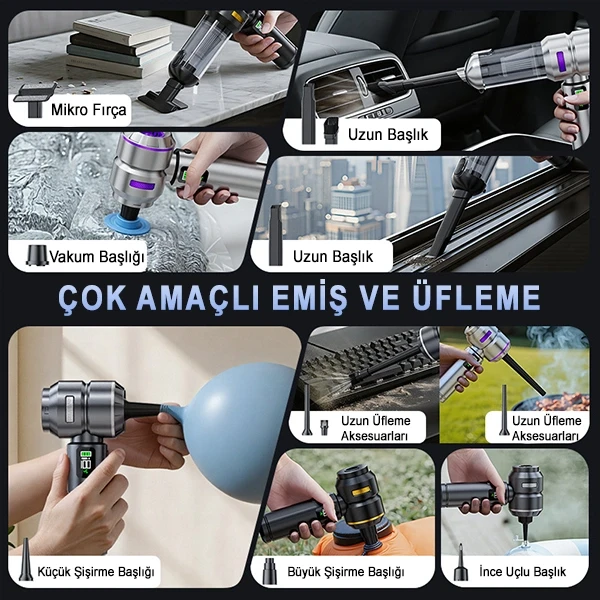 Mikro Fırça

Uzun Başlık

Vakum Başlığı

Uzun Başlık

ÇOK AMAÇLI EMİŞ VE ÜFLEME

Uzun Üfleme Aksesuarları

Uzun Üfleme Aksesuarları

Küçük Şişirme Başlığı

Büyük Şişirme Başlığı

İnce Uçlu Başlık