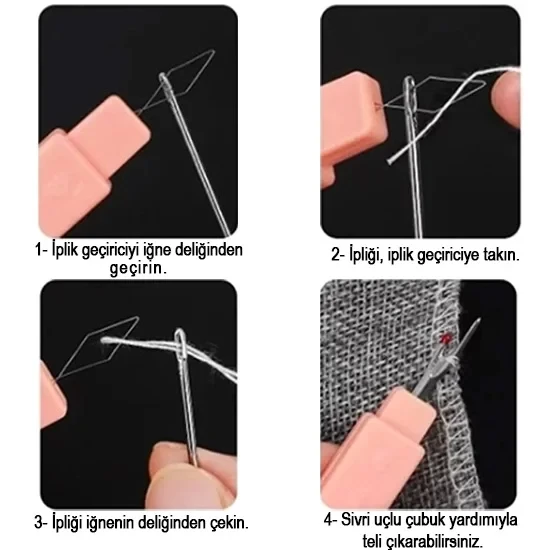 1- İplik geçiriciyi iğne deliğinden geçirin.

2- İpliği, iplik geçiriciye takın.

3- İpliği iğnenin deliğinden çekin.

4- Sivri uçlu çubuk yardımıyla teli çıkarabilirsiniz.