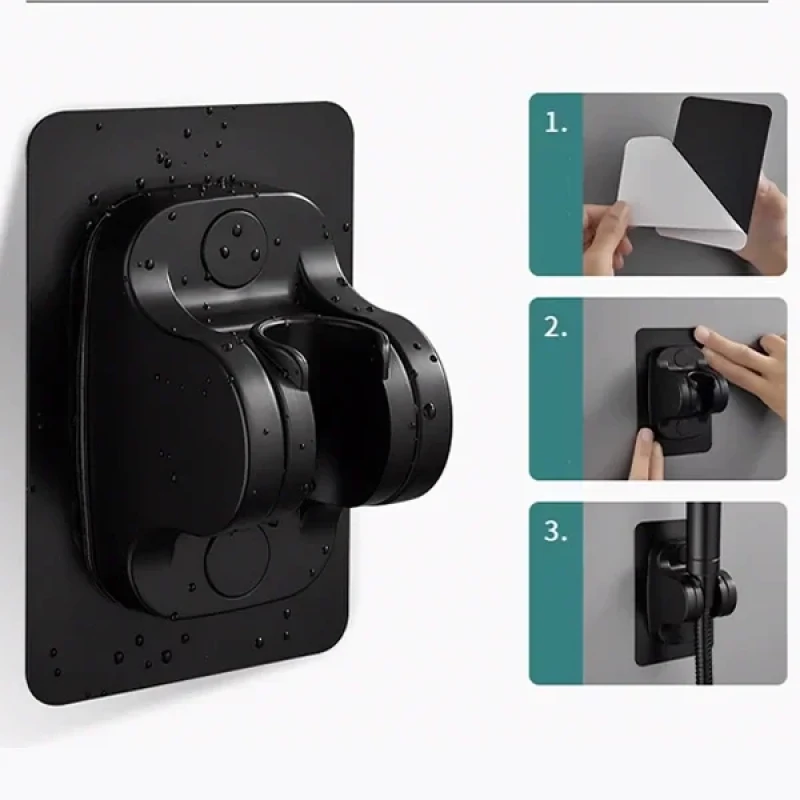 1.

2.

3.