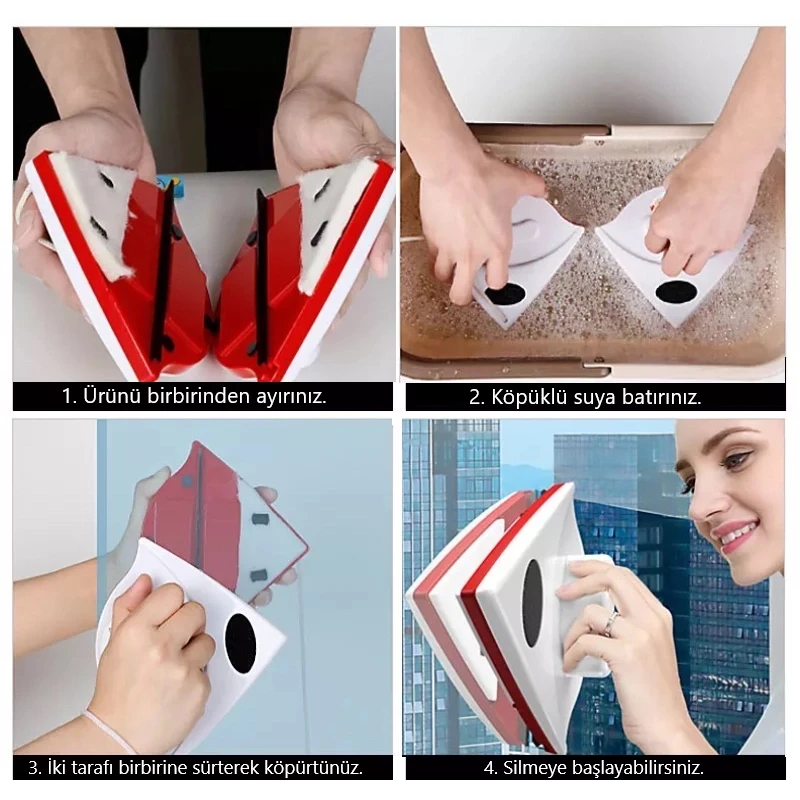 1. Ürünü birbirinden ayırınız.

2. Köpüklü suya batırınız.

3. İki tarafı birbirine sürterek köpürtünüz.

4. Silmeye başlayabilirsiniz.