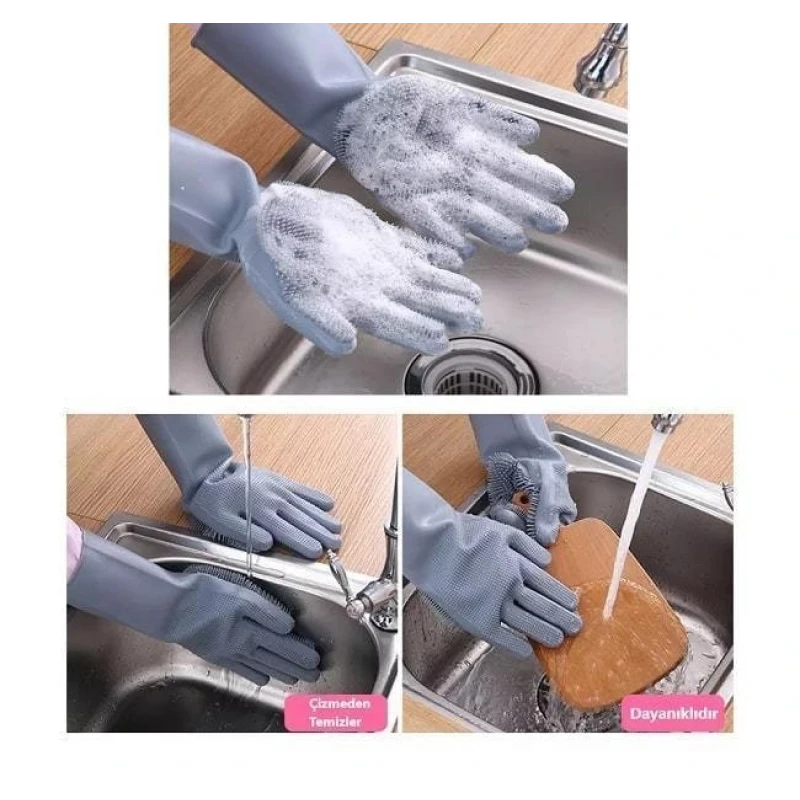 Çizmeden Temizler

Dayanıklıdır