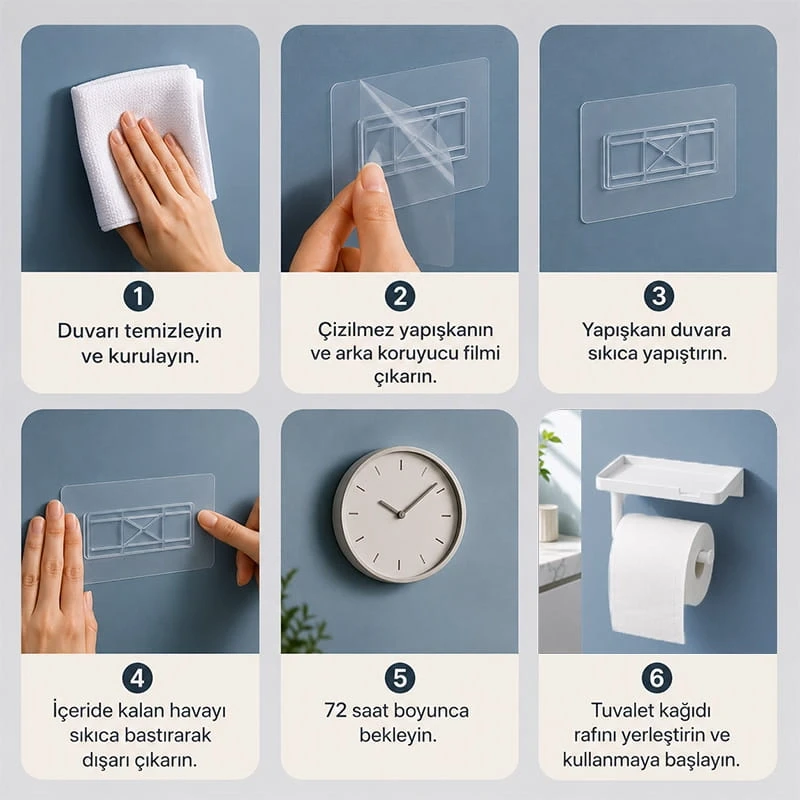 1

Duvarı temizleyin ve kurulayın.

2

Çizilmez yapışkanın ve arka koruyucu filmi çıkarın.

3

Yapışkanı duvara sıkıca yapıştırın.

4

İçeride kalan havayı sıkıca bastırarak dışarı çıkarın.

5

72 saat boyunca bekleyin.

6

Tuvalet kağıdı rafını yerleştirin ve kullanmaya başlayın.