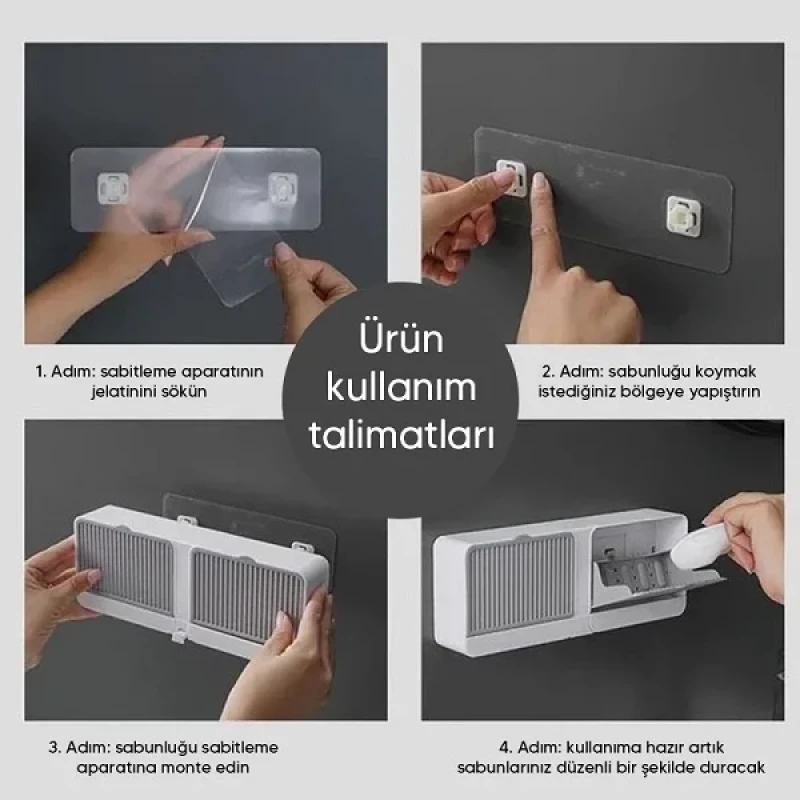 Ürün kullanım talimatları

1. Adım: sabitleme aparatının jelatinini sökün

2. Adım: sabunluğu koymak istediğiniz bölgeye yapıştırın

3. Adım: sabunluğu sabitleme aparatına monte edin

4. Adım: kullanıma hazır artık sabunlarınız düzenli bir şekilde duracak