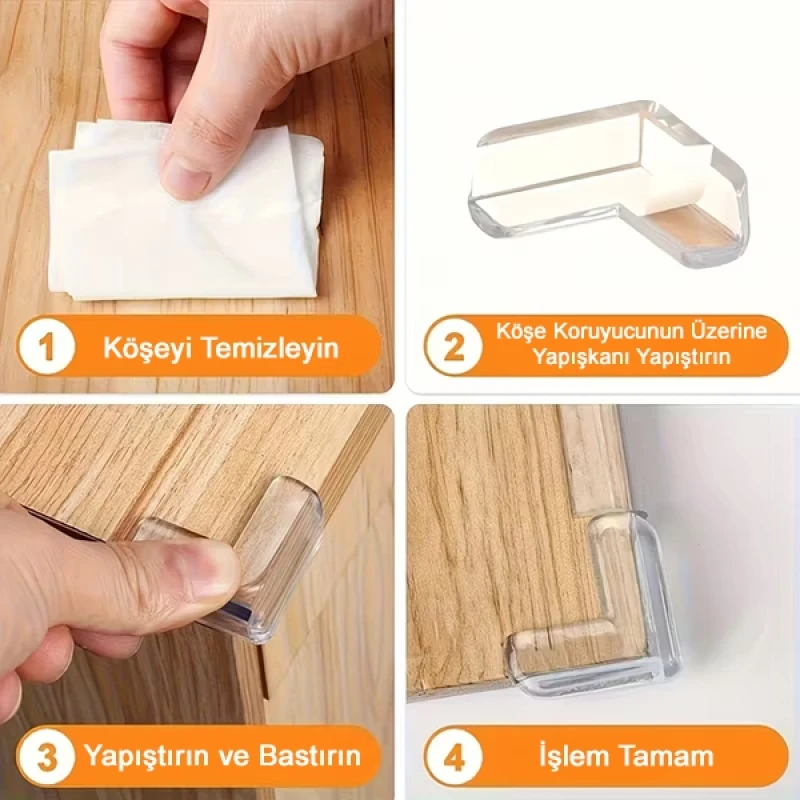 1 Köşeyi Temizleyin

2 Köşe Koruyucunun Üzerine Yapışkanı Yapıştırın

3 Yapıştırın ve Bastırın

4 İşlem Tamam