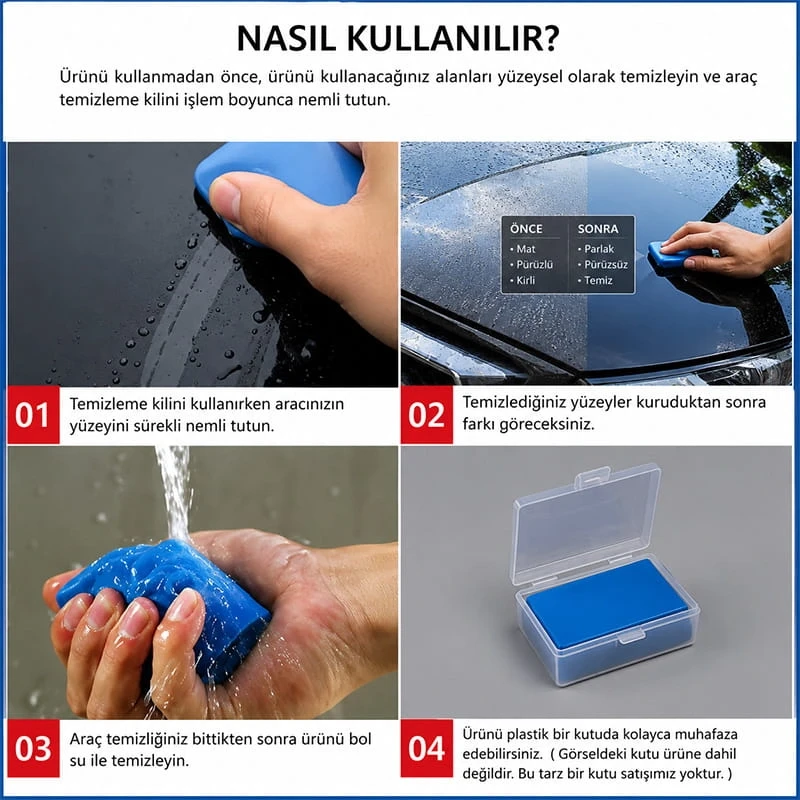 NASIL KULLANILIR?

Ürünü kullanmadan önce, ürünü kullanacağınız alanları yüzeysel olarak temizleyin ve araç temizleme kilini işlem boyunca nemli tutun.

ÖNCE
• Mat
• Pürüzlü
• Kirli

SONRA
• Parlak
• Pürüzsüz
• Temiz

01 Temizleme kilini kullanırken aracınızın yüzeyini sürekli nemli tutun.

02 Temizlediğiniz yüzeyler kuruduktan sonra farkı göreceksiniz.

03 Araç temizliğiniz bittikten sonra ürünü bol su ile temizleyin.

04 Ürünü plastik bir kutuda kolayca muhafaza edebilirsiniz. ( Görseldeki kutu ürüne dahil değildir. Bu tarz bir kutu satışımız yoktur. )