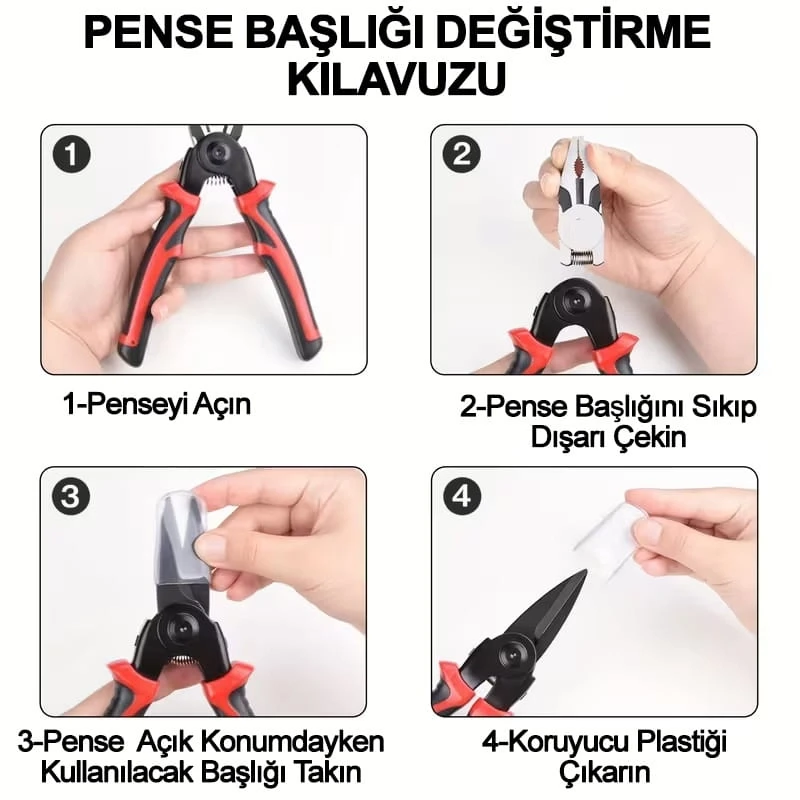 PENSE BAŞLIĞI DEĞİŞTİRME KILAVUZU

1

1-Penseyi Açın

2

2-Pense Başlığını Sıkıp Dışarı Çekin

3

3-Pense Açık Konumdayken Kullanılacak Başlığı Takın

4

4-Koruyucu Plastiği Çıkarın