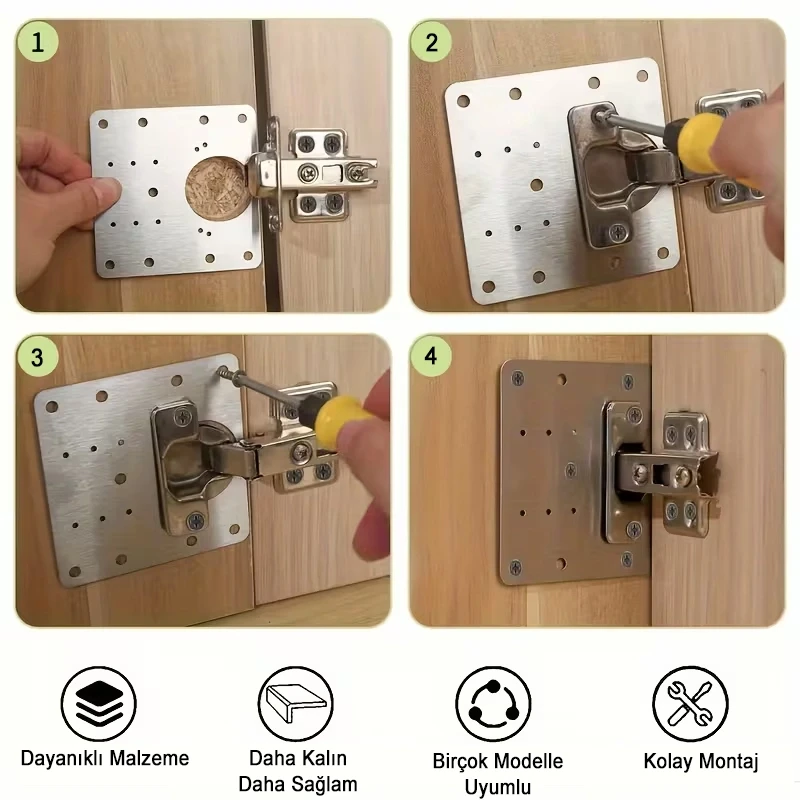 1

2

3

4

Dayanıklı Malzeme

Daha Kalın
Daha Sağlam

Birçok Modelle
Uyumlu

Kolay Montaj