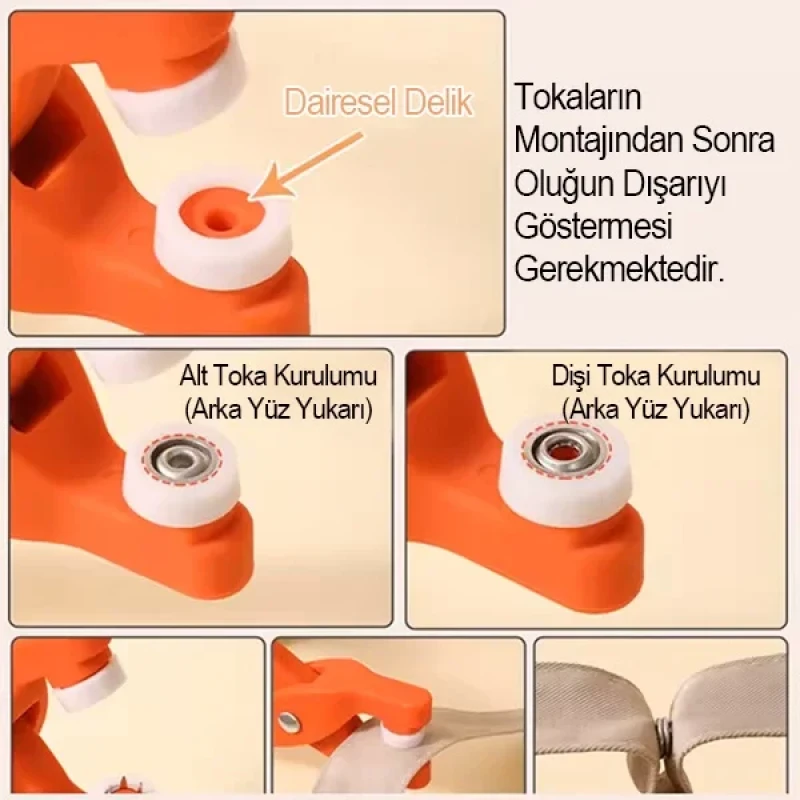 Dairesel Delik

Tokaların Montajından Sonra Oluğun Dışarıyı Göstermesi Gerekmektedir.

Alt Toka Kurulumu
(Arka Yüz Yukarı)

Dişi Toka Kurulumu
(Arka Yüz Yukarı)