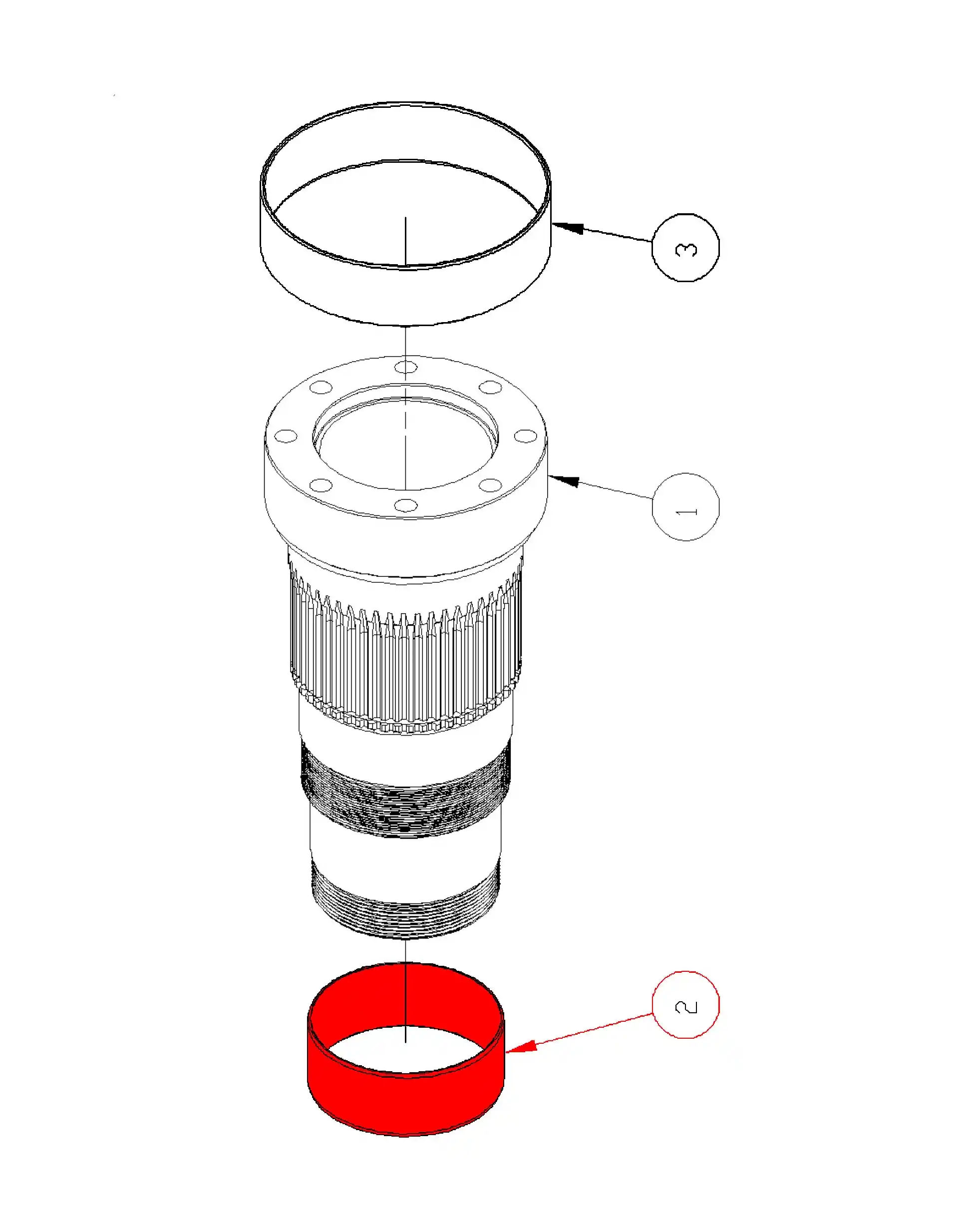 3

1

2