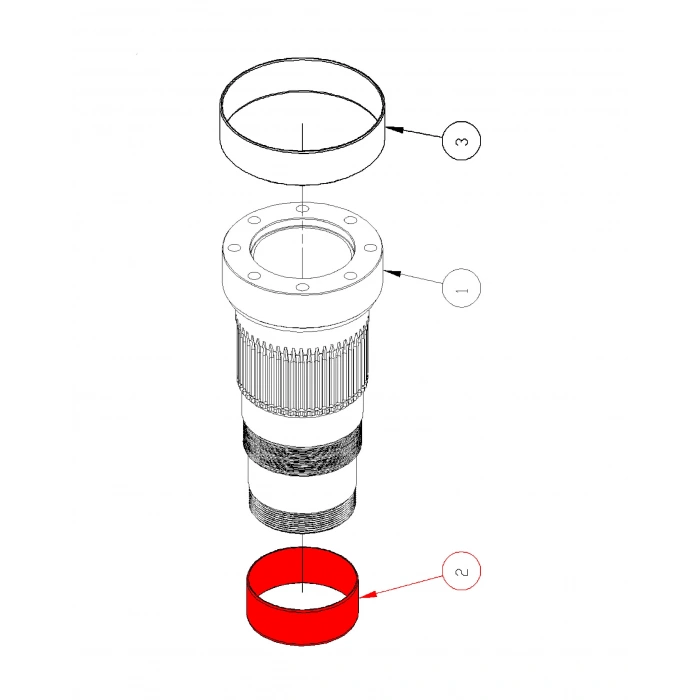 3

1

2