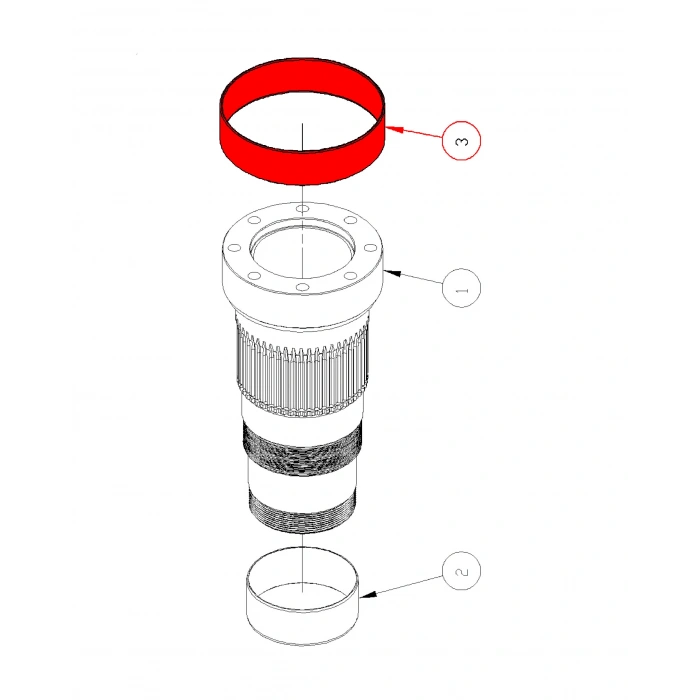 3

1

2