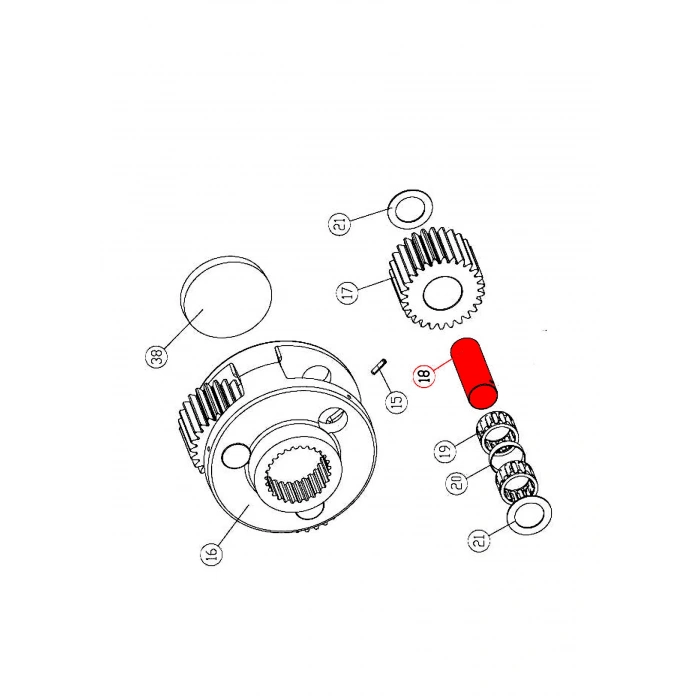 21
17
38
15
18
19
20
16
21