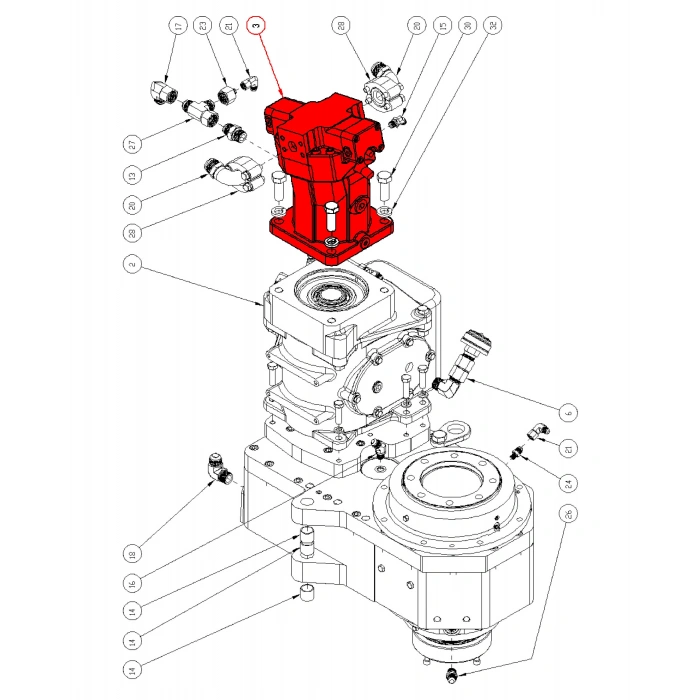 17
23
21
3
28
20
15
30
32
27
13
20
29
2
6
21
24
26
18
16
14
14
14