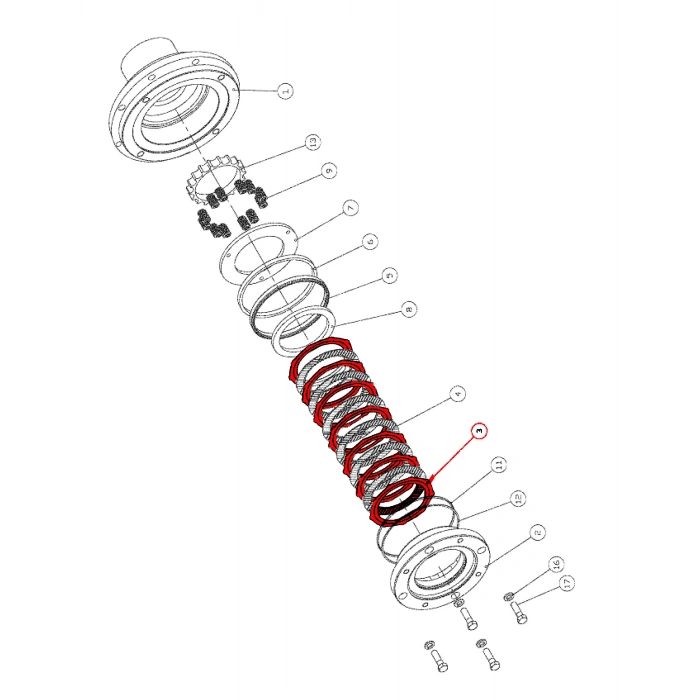 1
13
9
7
6
5
8
4
3
11
12
2
16
17