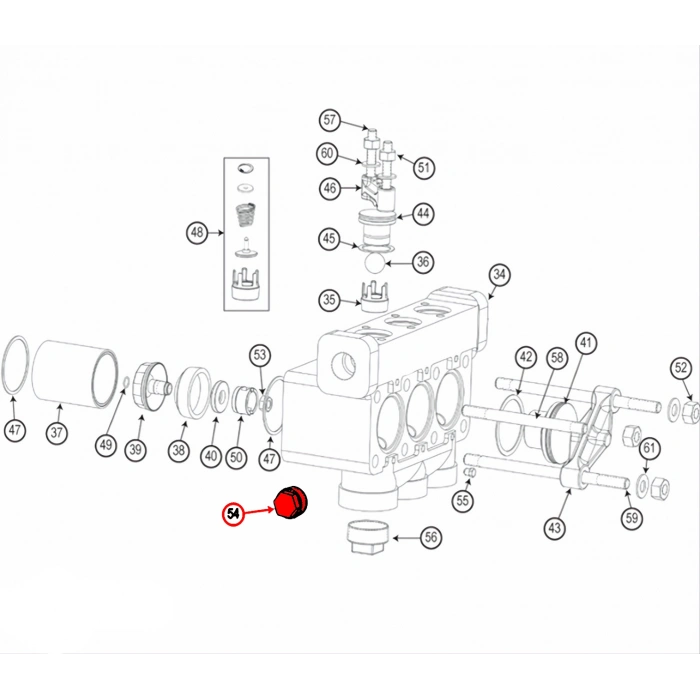 57
60
51
46
44
48
45
36
34
35
53
42
58
41
52
47
37
49
39
38
40
50
47
61
55
43
59
54
56