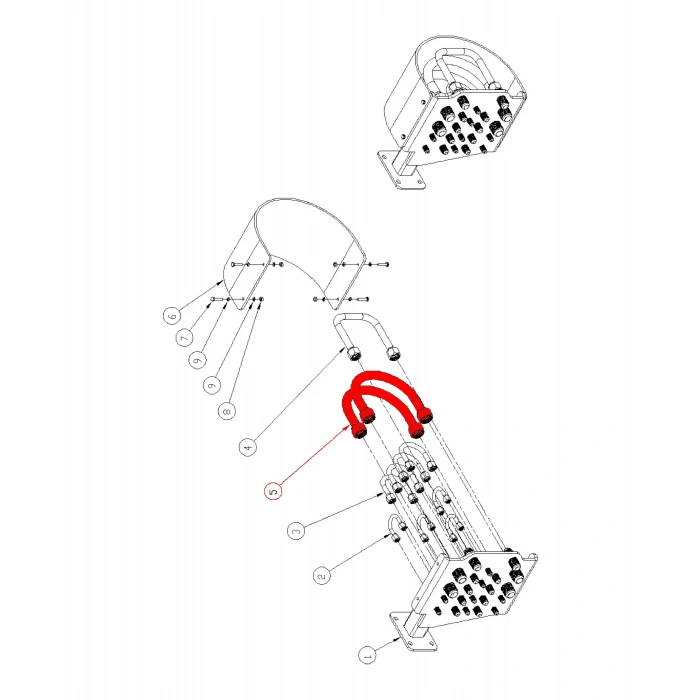 6
7
9
9
8
4
5
3
2
1