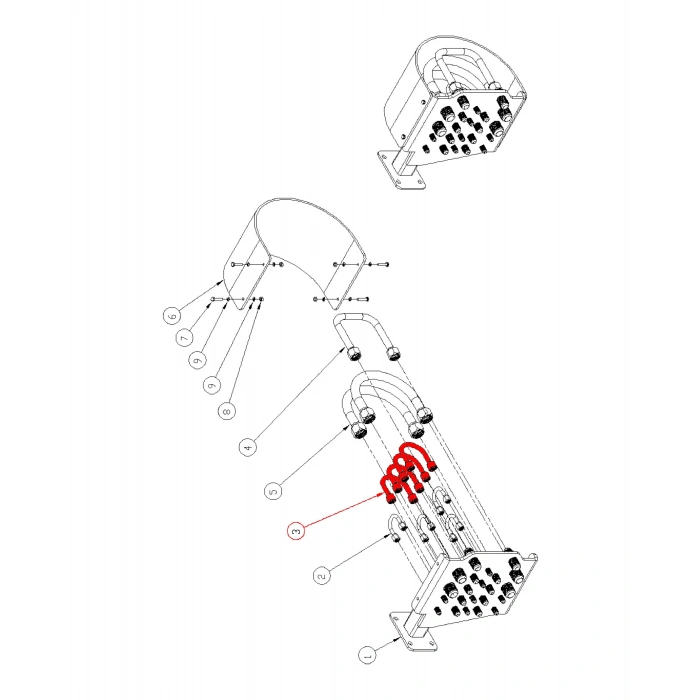 6
7
9
9
8
4
5
3
2
1