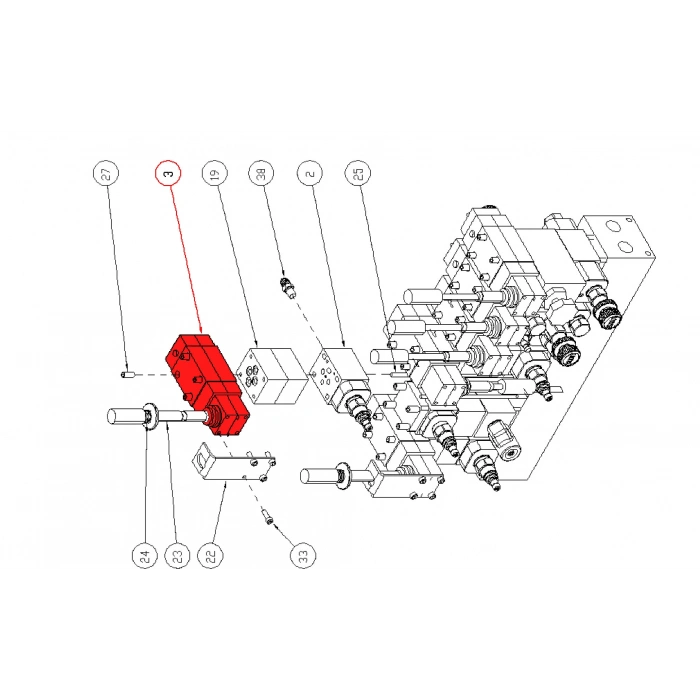 27
3
19
30
2
25
24
23
22
33