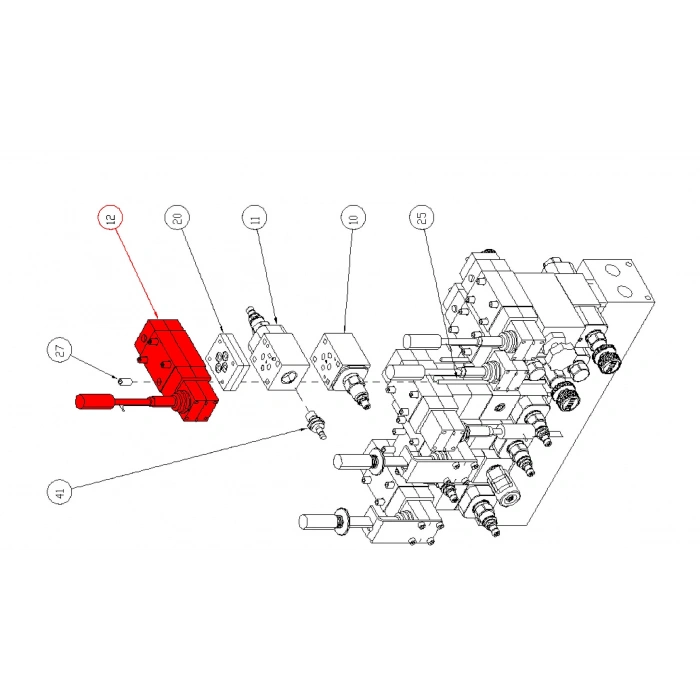 12
20
11
10
25
27
41