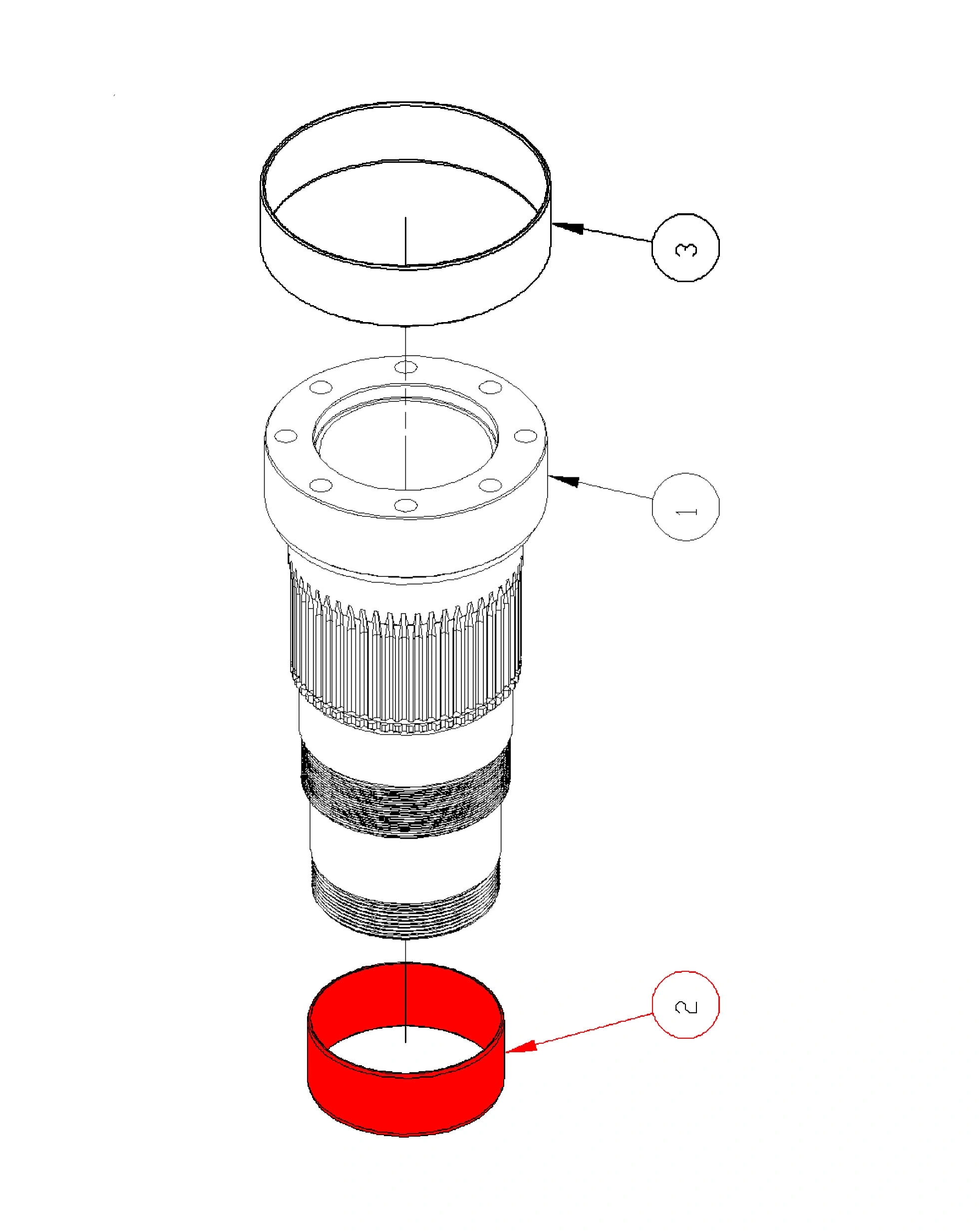 3

1

2