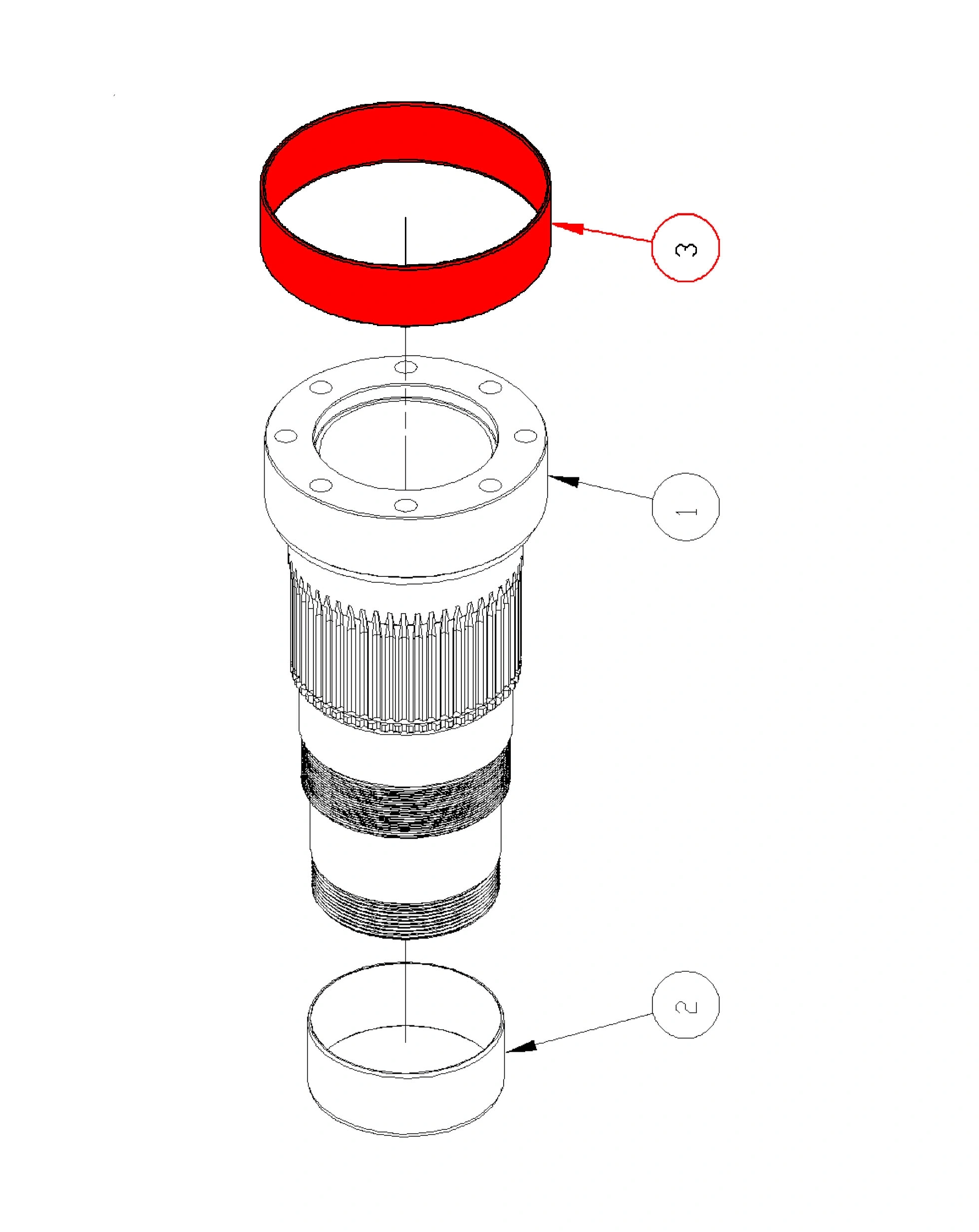 3

1

2