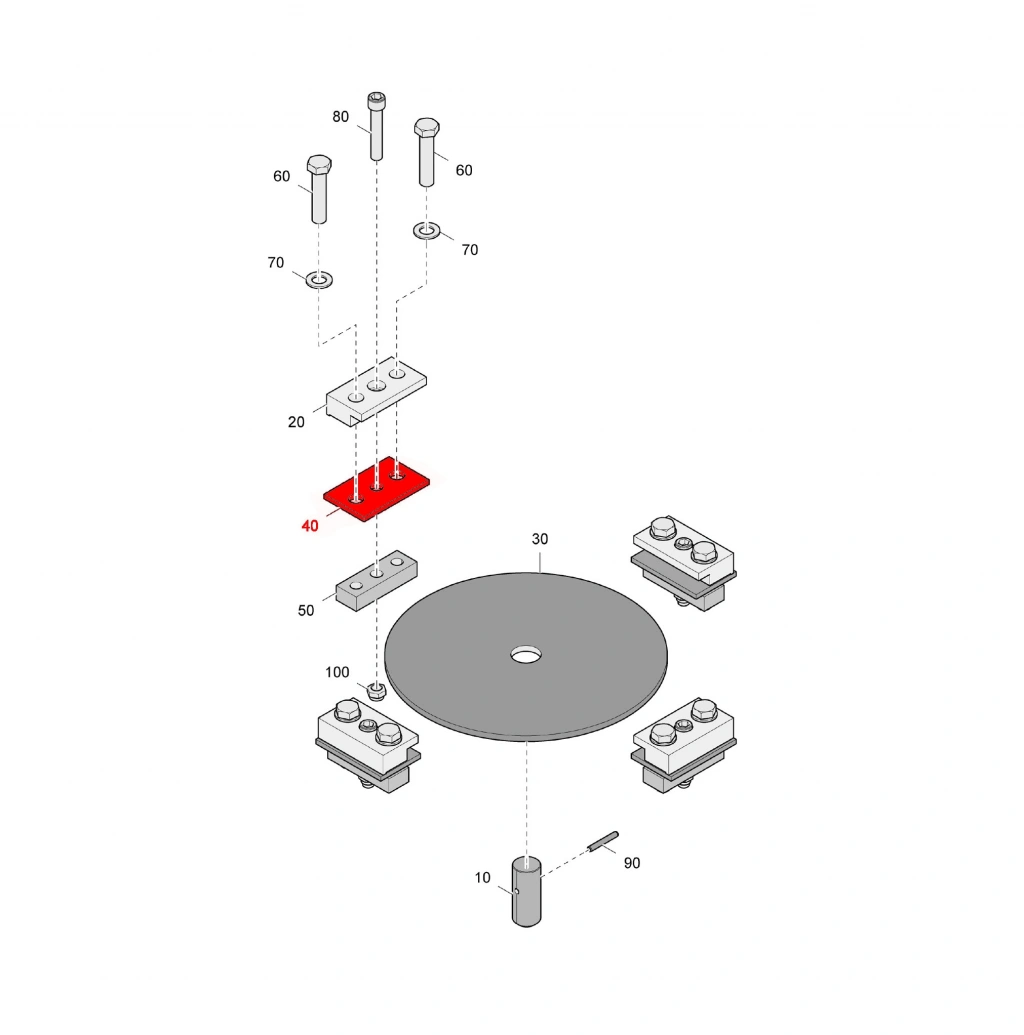 80
60
60
70
70
20
40
30
50
100
10
90