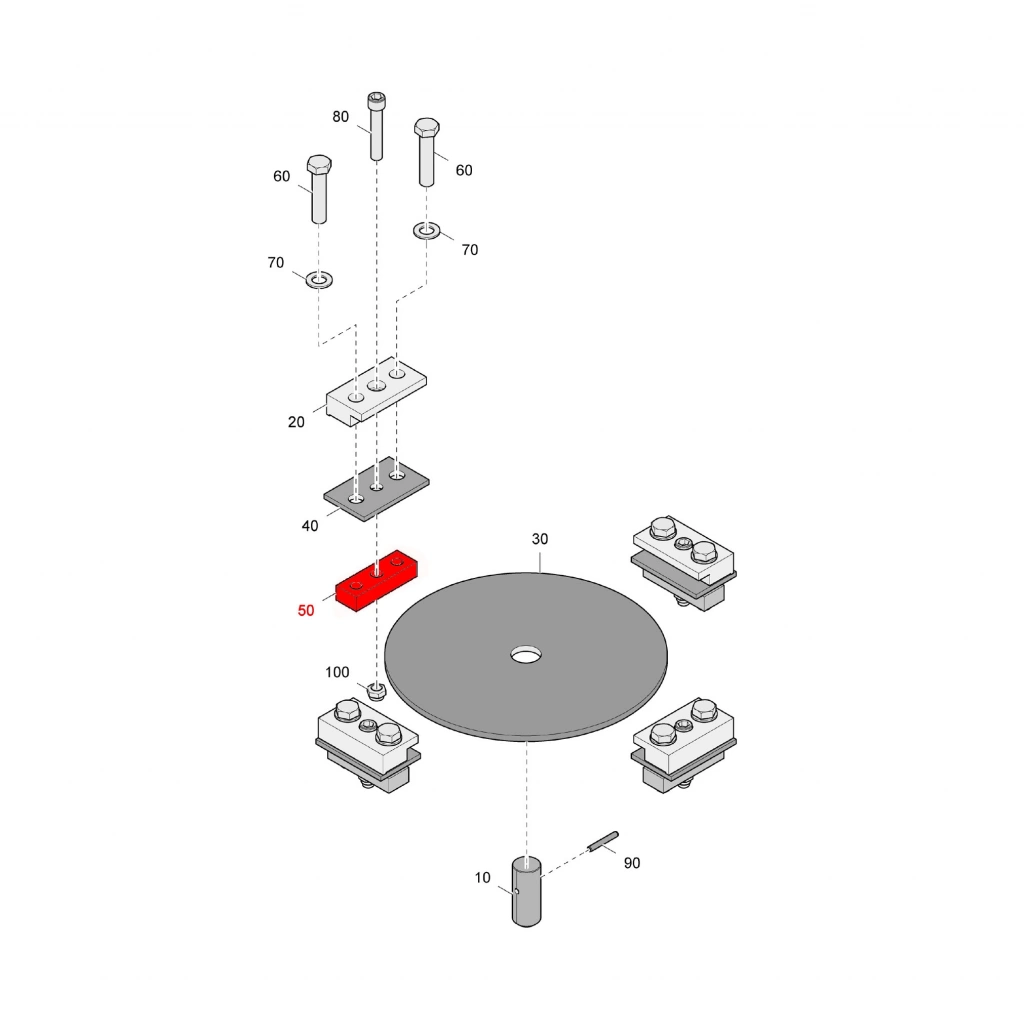 80
60
60
70
70
20
40
30
50
100
10
90