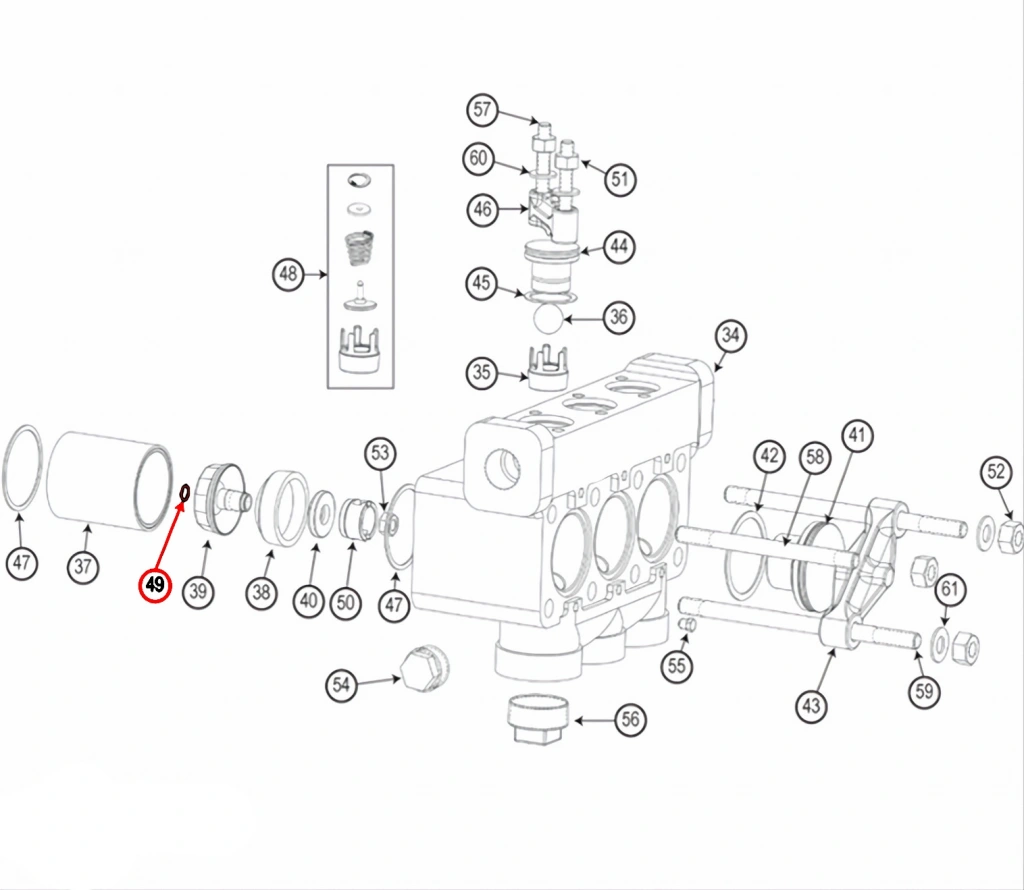 57
60
51
46
44
48
45
36
34
35
53
42
58
41
52
47
37
49
39
38
40
50
47
61
55
54
56
43
59