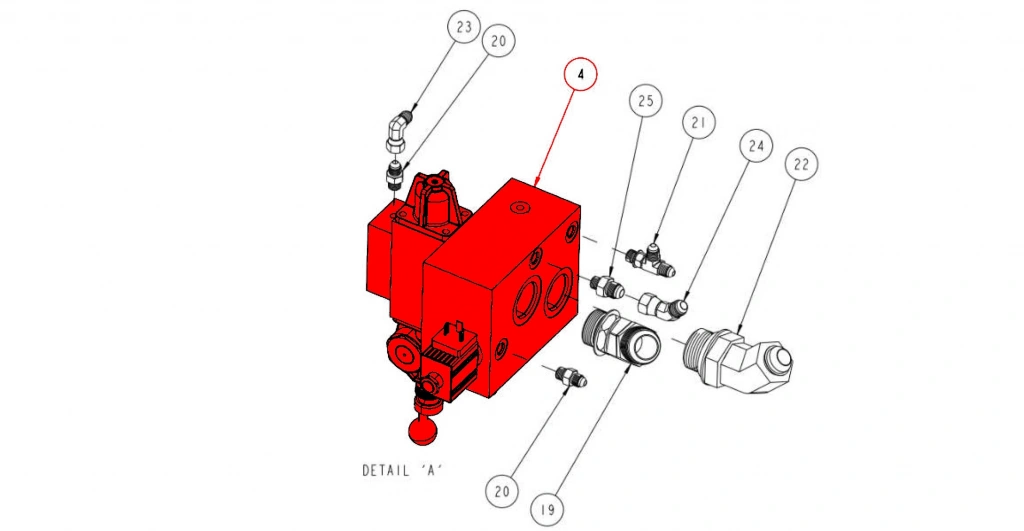 23
20
4
25
21
24
22
DETAIL 'A'
20
19