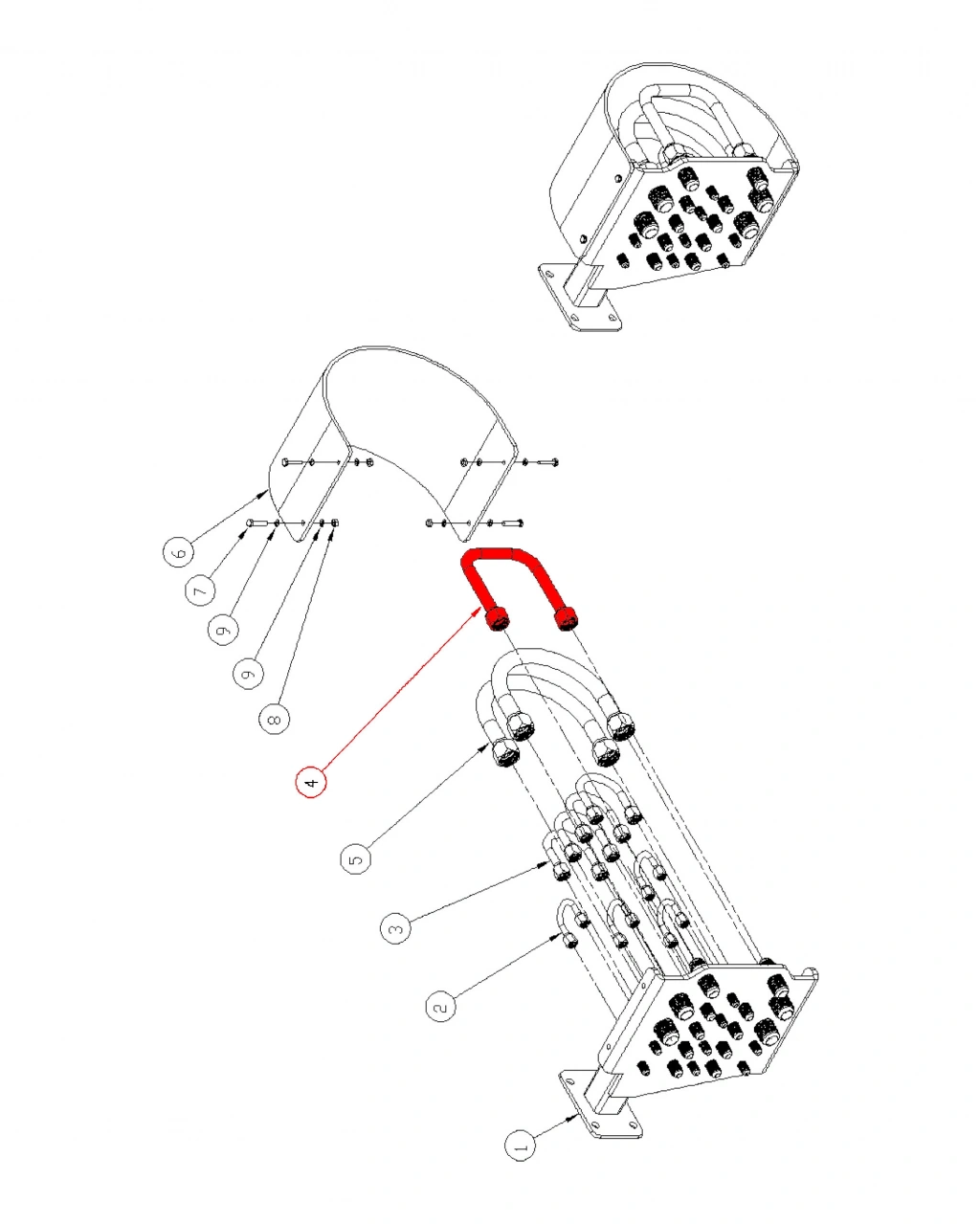 6
7
9
9
8
4
5
3
2
1