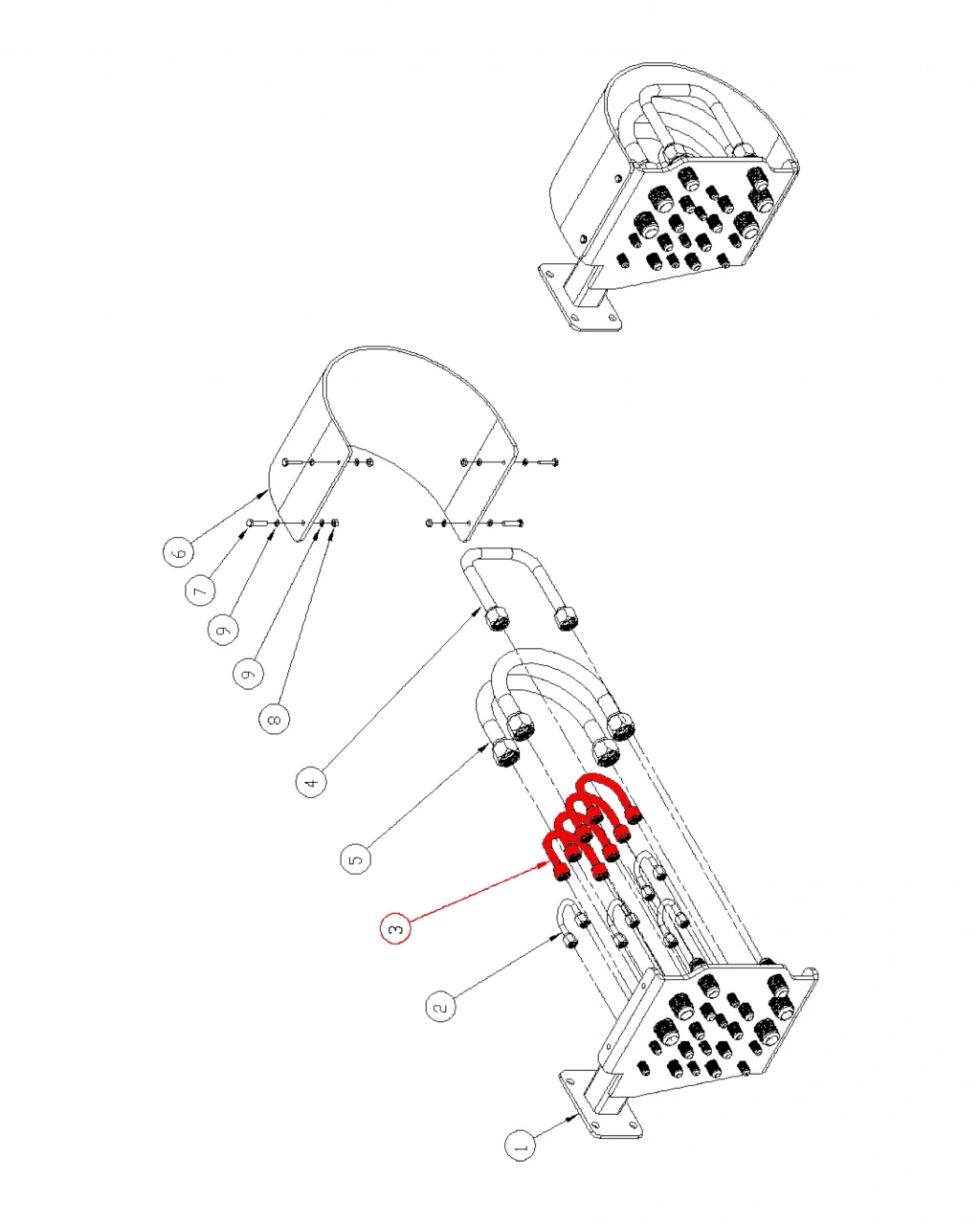 6
7
9
9
8
4
5
3
2
1