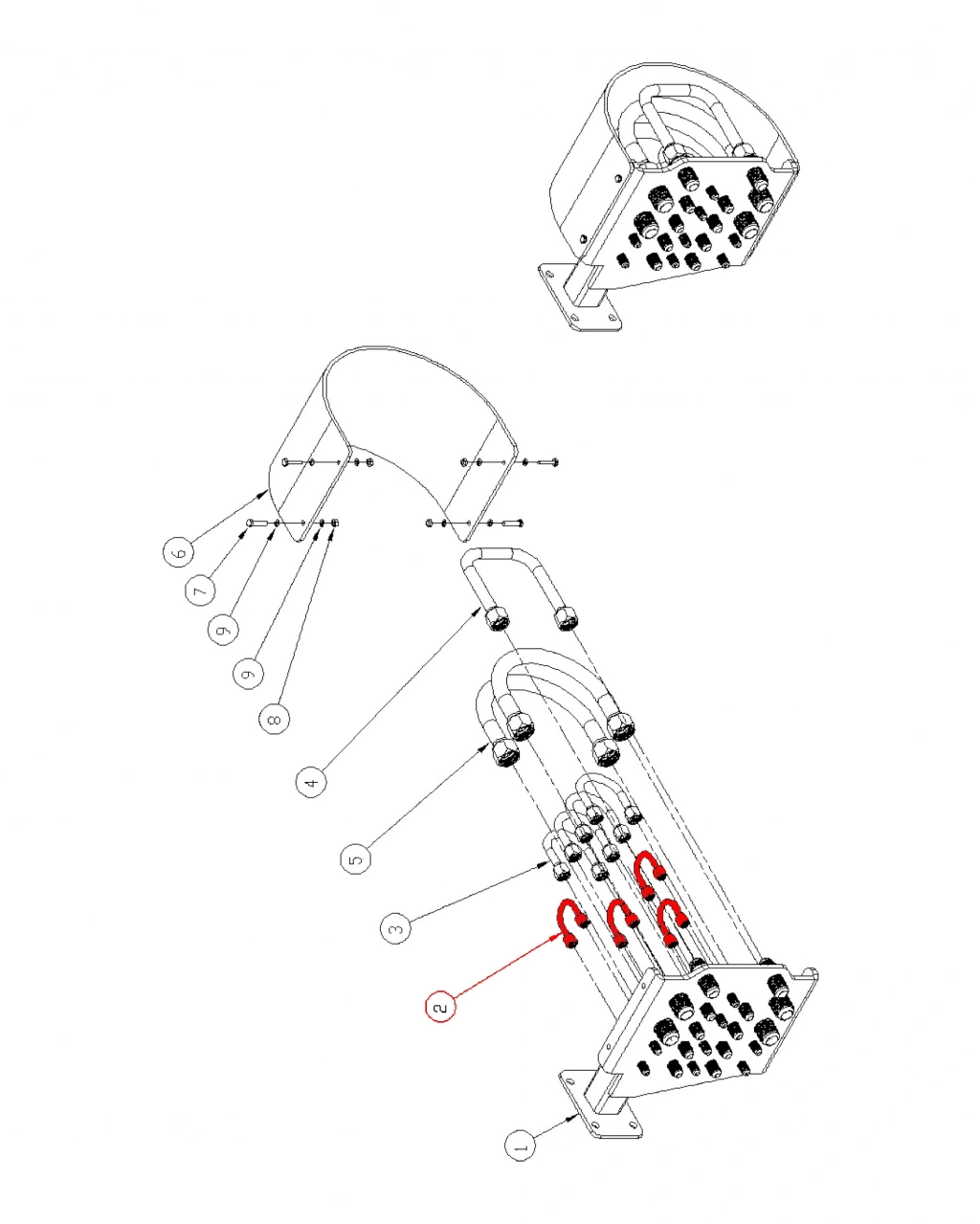 6
7
9
9
8
4
5
3
2
1