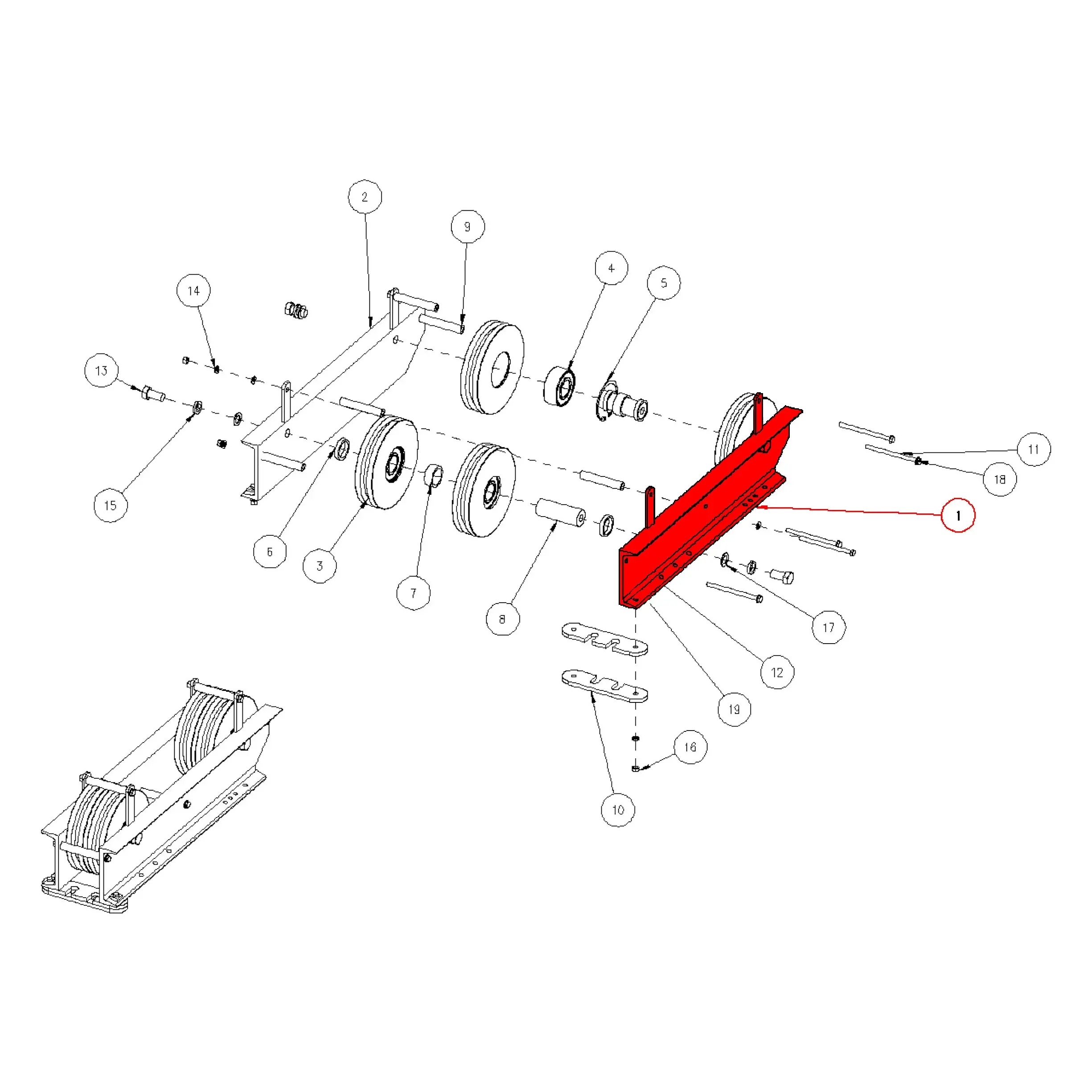 2
9
4
5
14
13
11
18
1
15
6
3
7
8
17
12
19
16
10