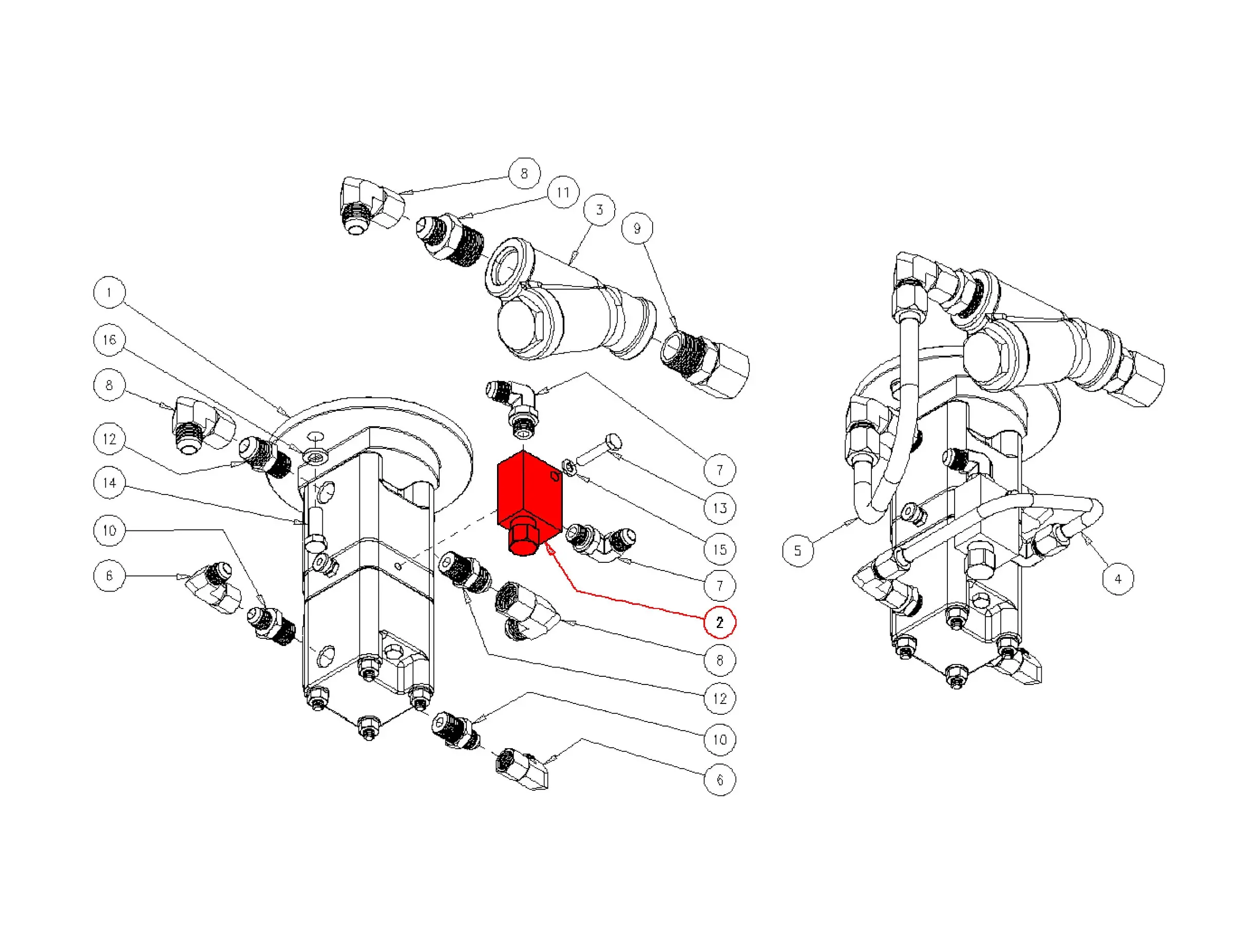 8
11
3
9
1
16
8
12
14
10
6
7
13
15
7
2
8
12
10
6
5
4