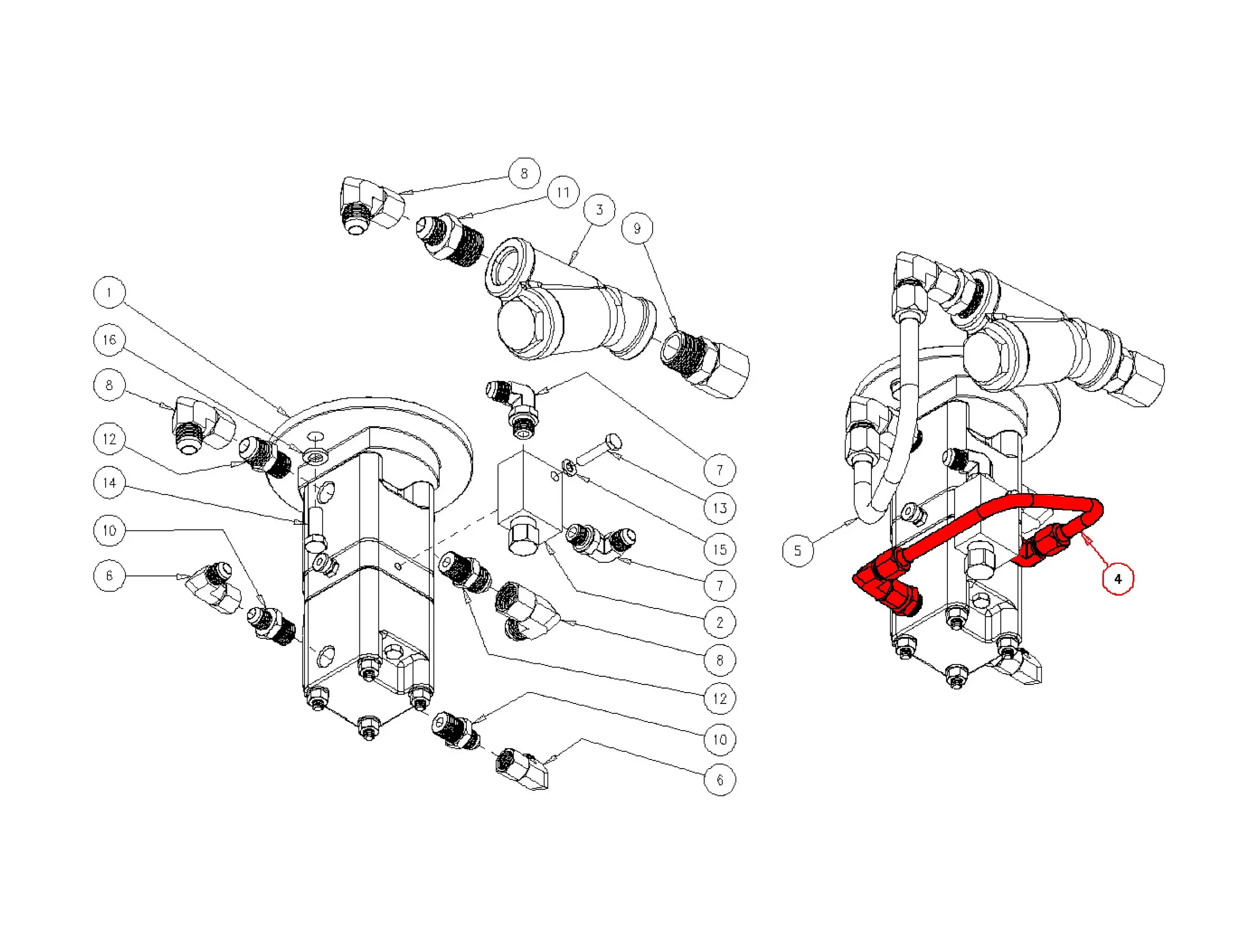 8
11
3
9
1
16
8
12
14
10
6
7
13
15
7
2
8
12
10
6
5
4