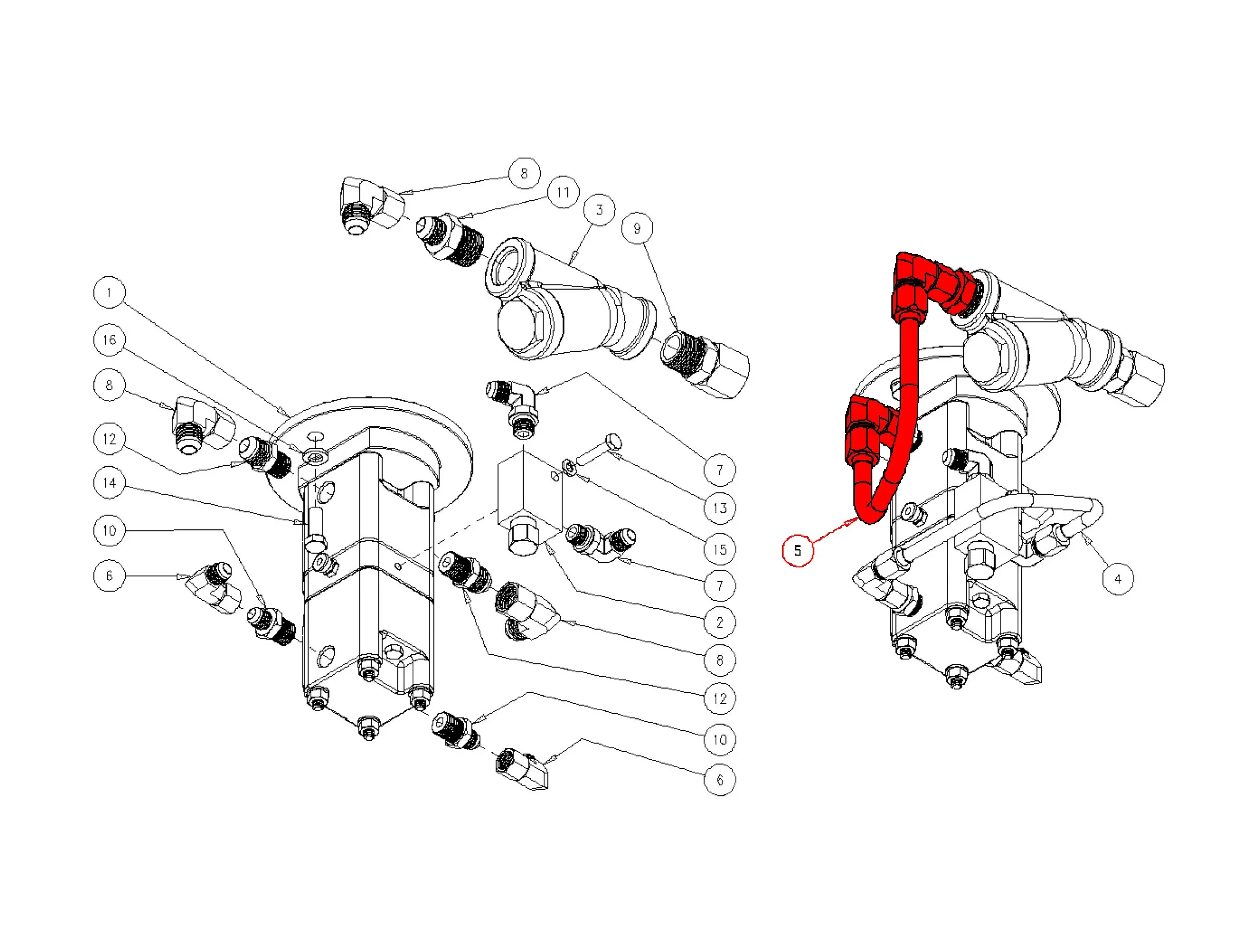 8
11
3
9
1
16
8
12
14
10
6
7
13
15
7
2
8
12
10
6
5
4