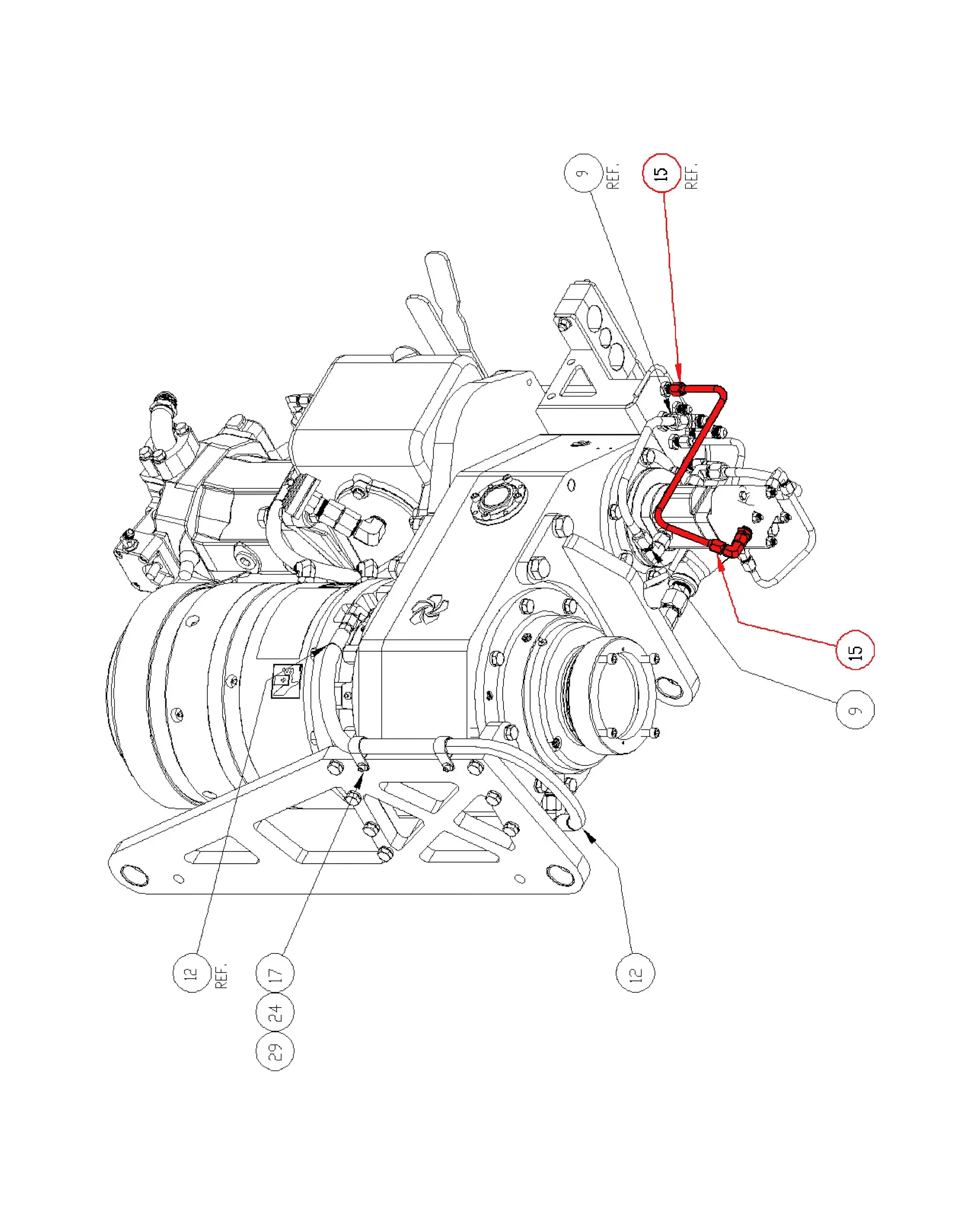 9
REF.
15
REF.
15
9
12
REF.
17
24
29
12