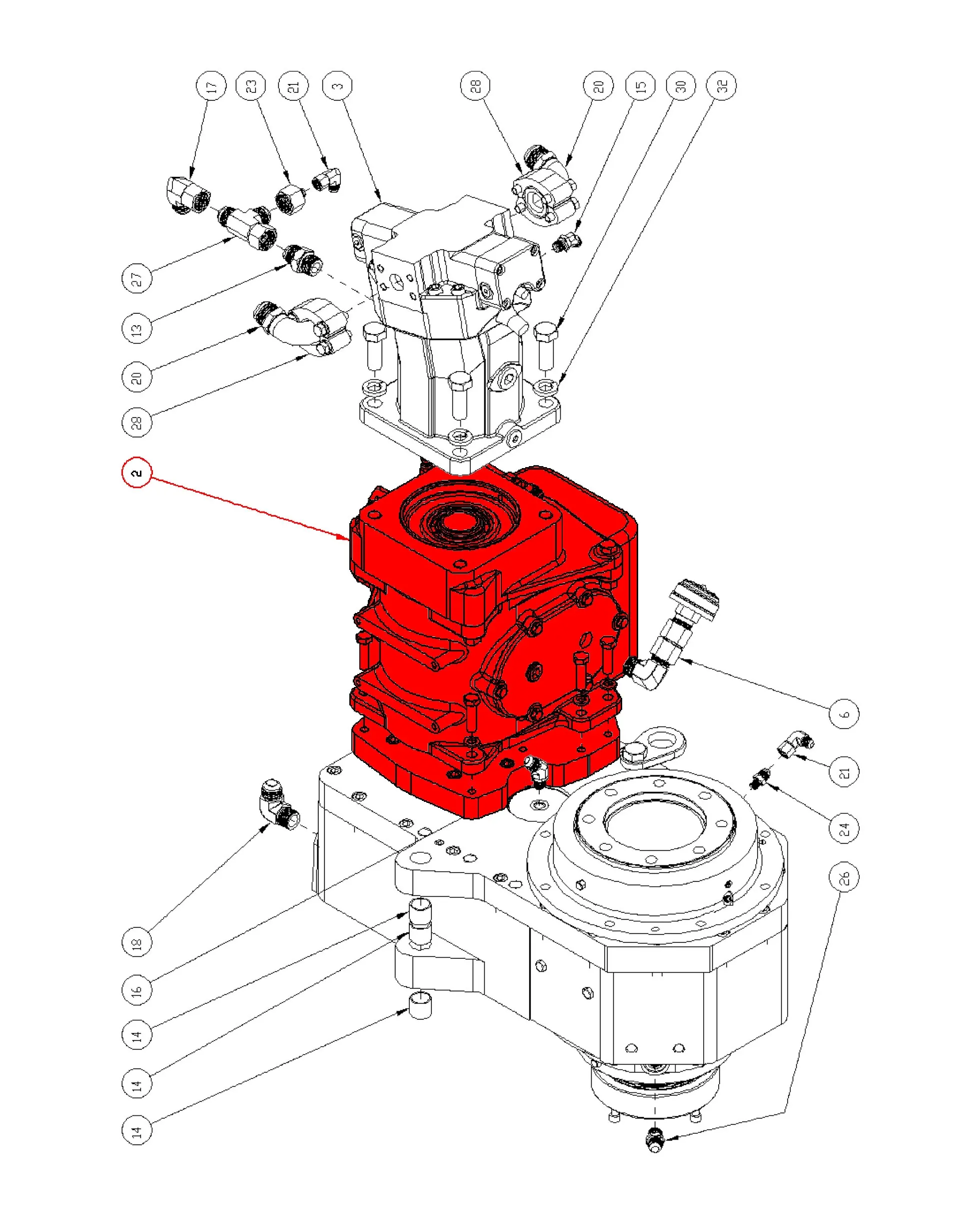 17
23
21
3
28
20
15
30
32
27
13
20
28
2
6
21
24
26
18
16
14
14
14