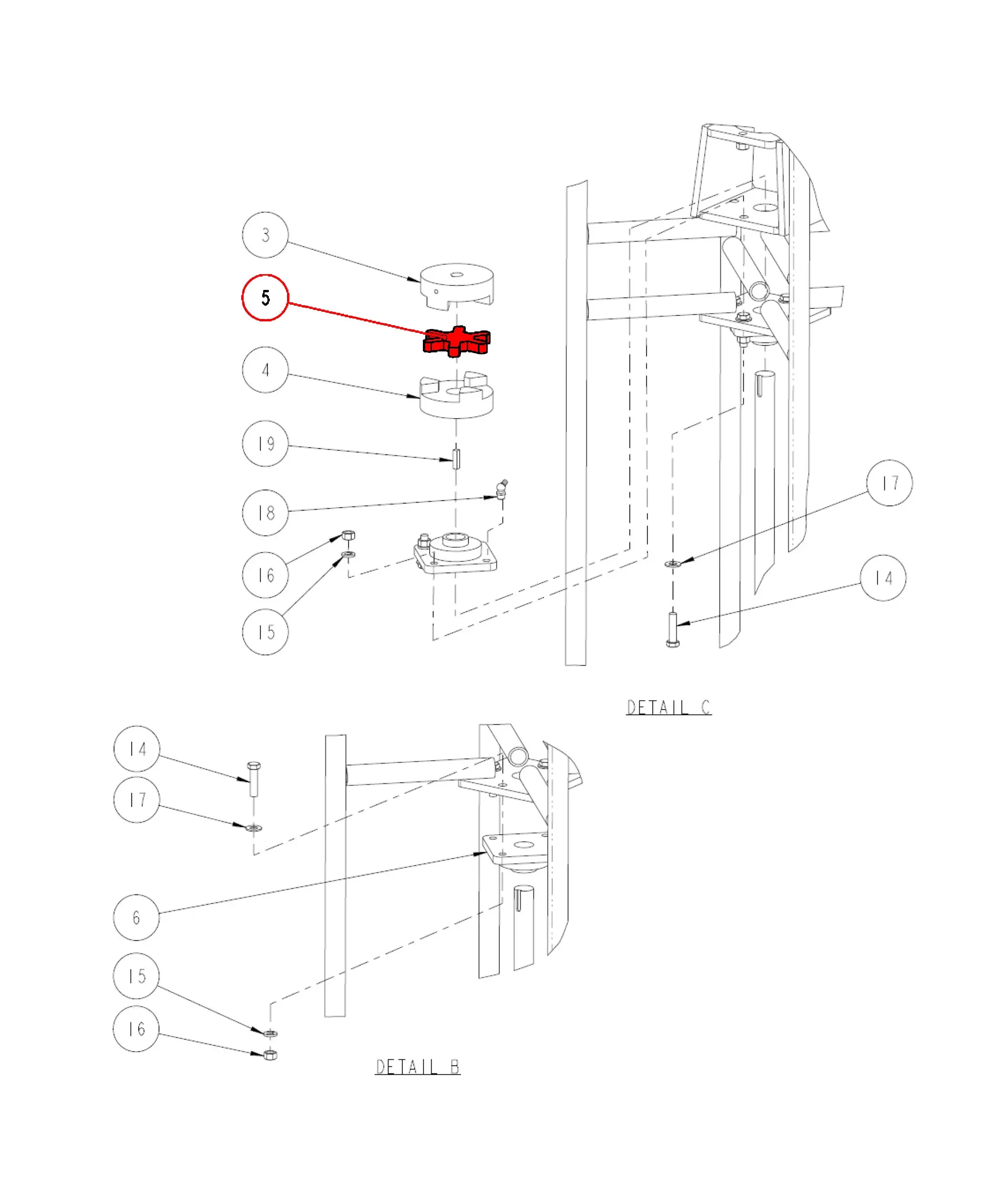 3
5
4
19
18
16
15
17
14
DETAIL C
14
17
6
15
16
DETAIL B