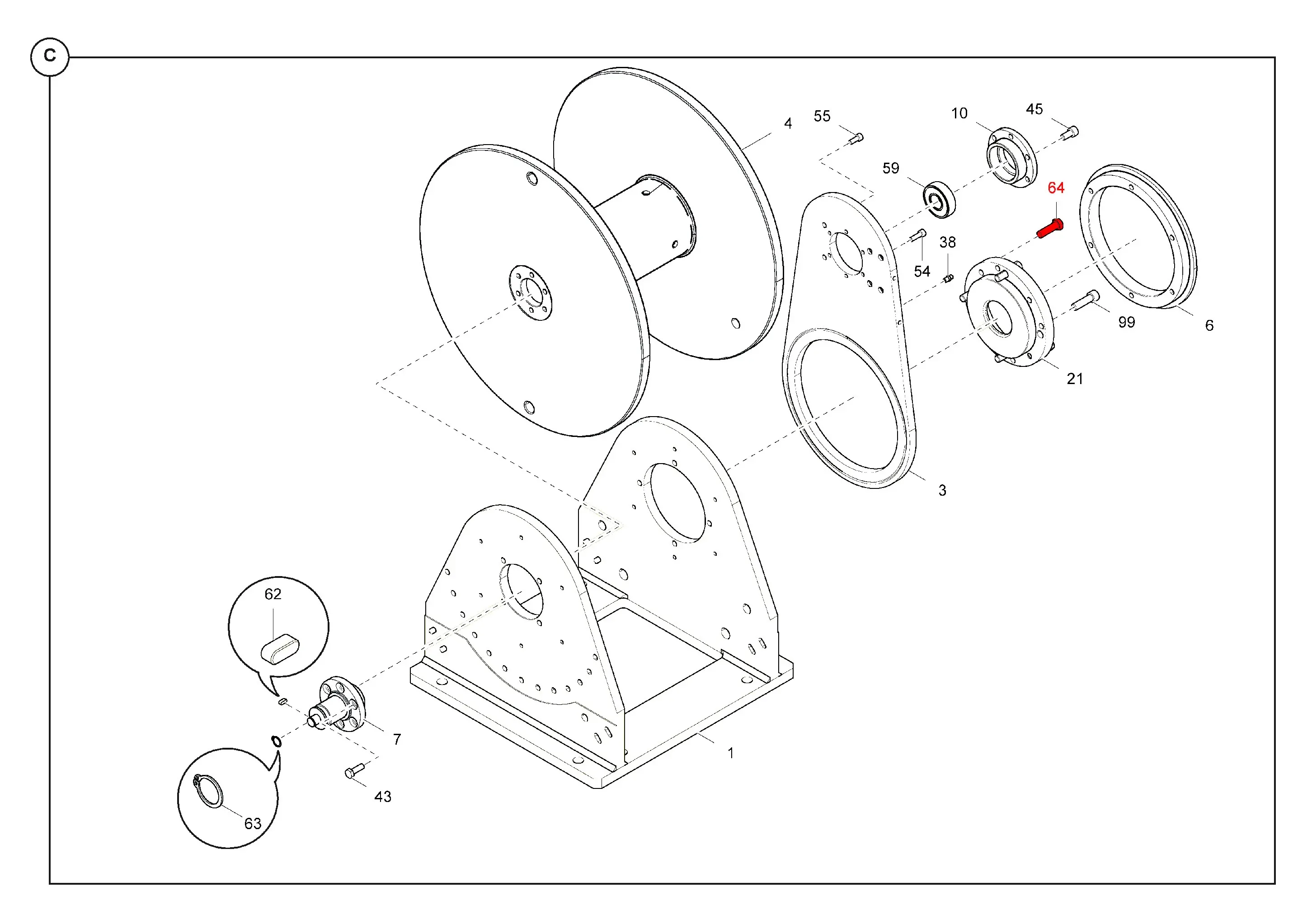 C

4
55
10
45
59
64
38
54
99
6
21
3
62
7
1
43
63